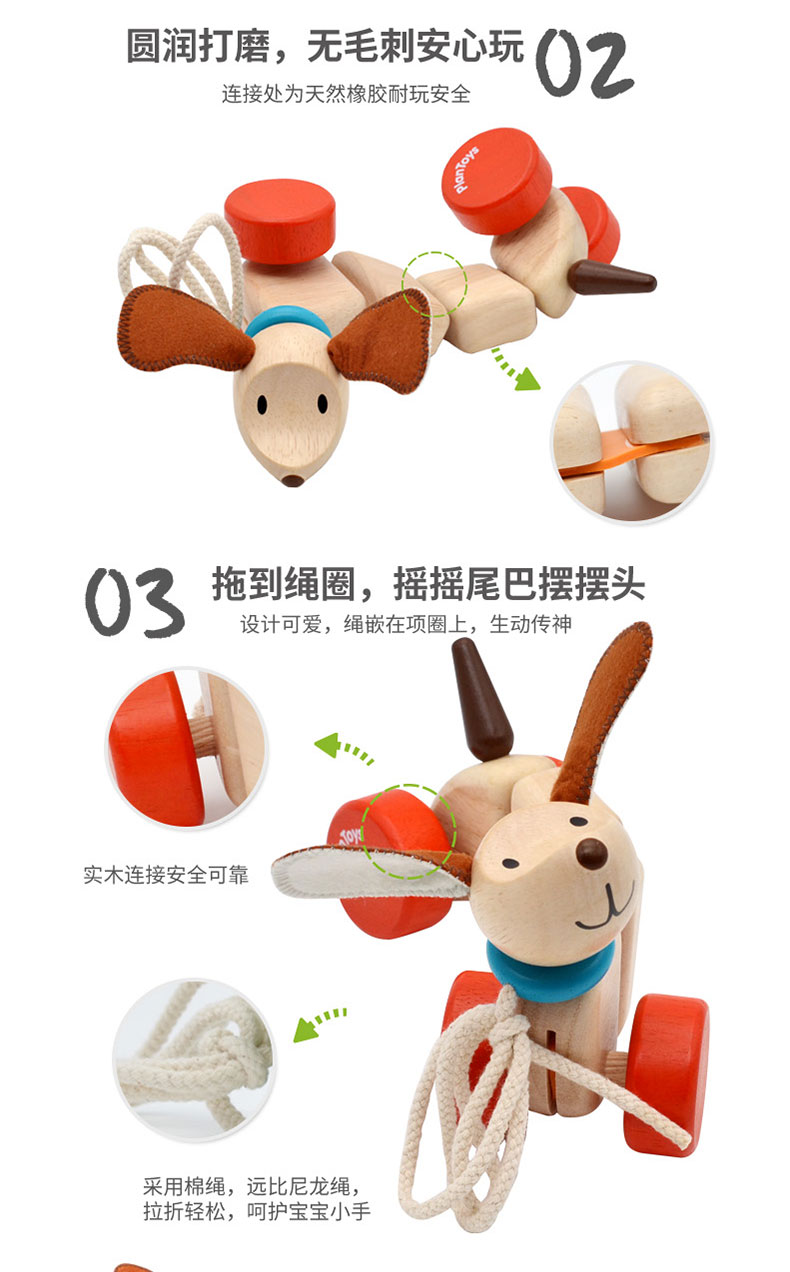 圆润打磨，无毛刺安心玩 02

连接处为天然橡胶耐玩安全

PlanToys

03 拖到绳圈，摇摇尾巴摆摆头

设计可爱，绳嵌在项圈上，生动传神

Toys

实木连接安全可靠

采用棉绳，远比尼龙绳，拉折轻松，呵护宝宝小手