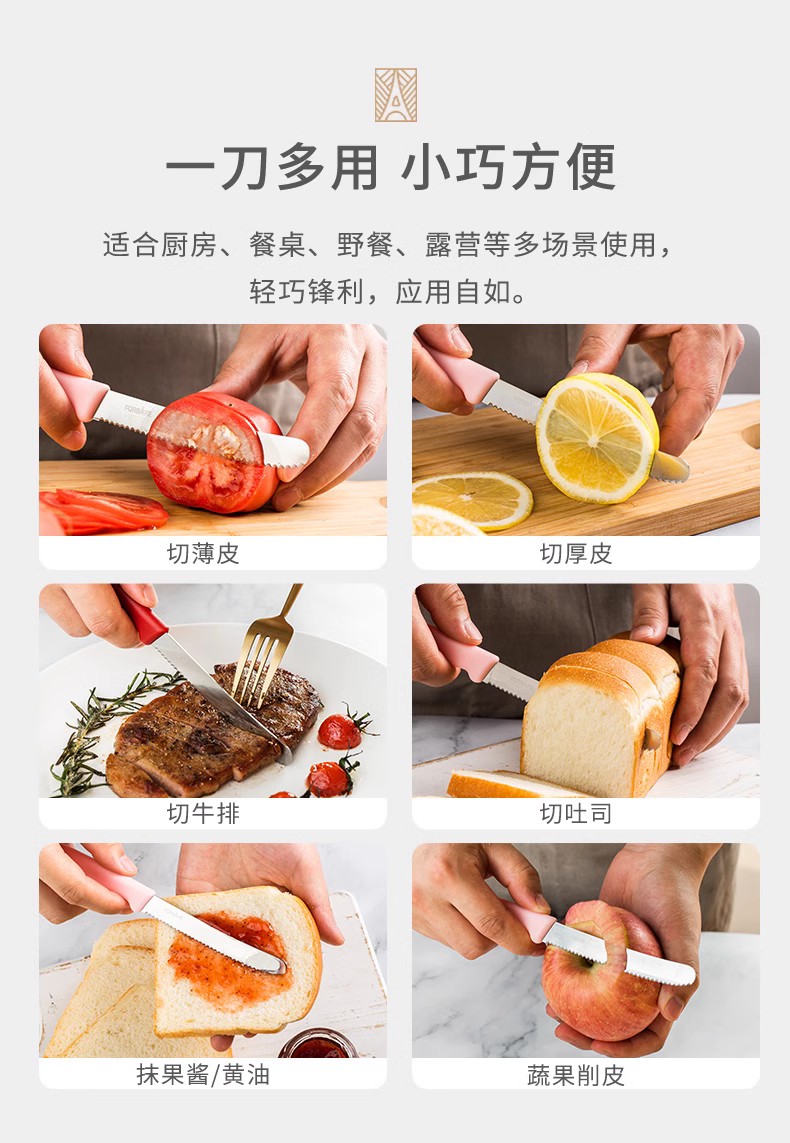 一刀多用 小巧方便

适合厨房、餐桌、野餐、露营等多场景使用，轻巧锋利，应用自如。

切薄皮

切厚皮

切牛排

切吐司

抹果酱/黄油

蔬果削皮