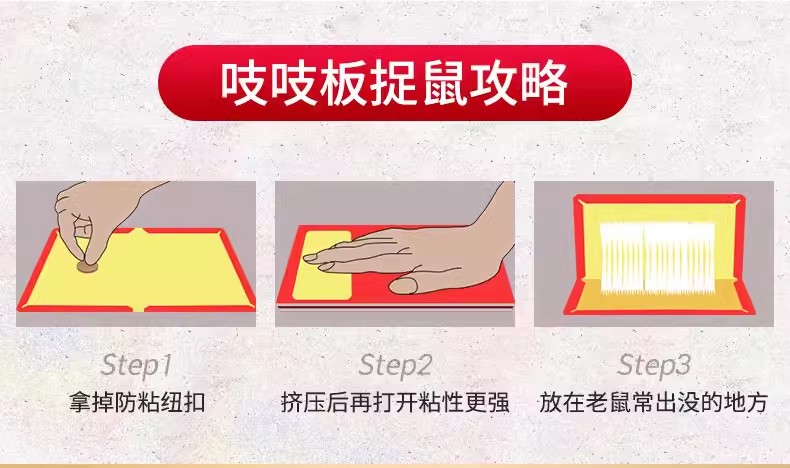 吱吱板捉鼠攻略

Step1
拿掉防粘纽扣

Step2
挤压后再打开粘性更强

Step3
放在老鼠常出没的地方