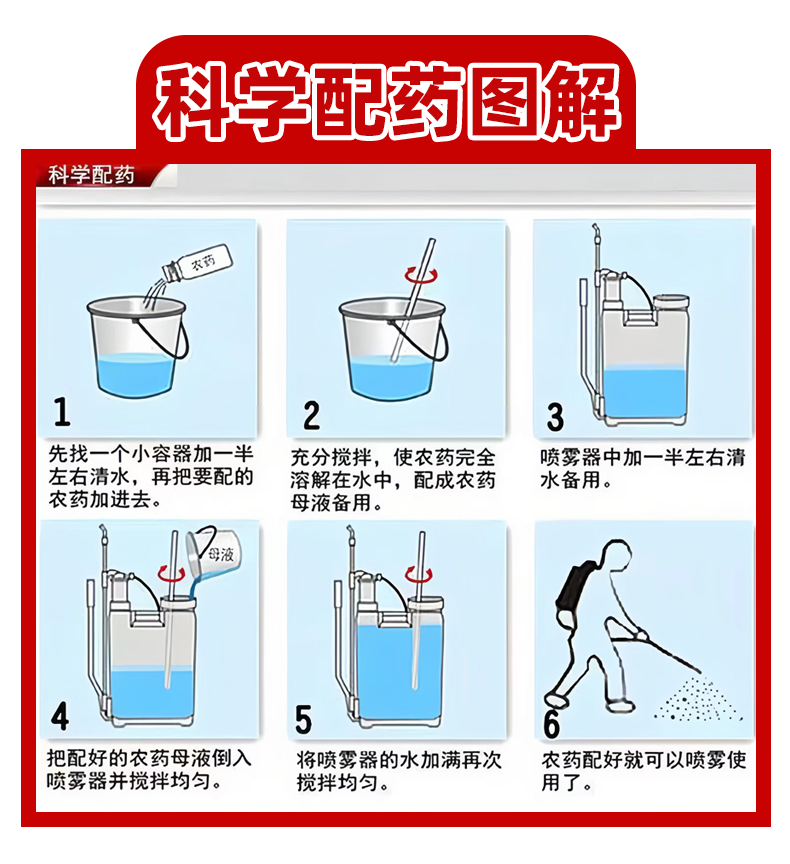 科学配药图解

科学配药

农药

1

先找一个小容器加一半左右清水，再把要配的农药加进去。

2

充分搅拌，使农药完全溶解在水中，配成农药母液备用。

3

喷雾器中加一半左右清水备用。

母液

4

把配好的农药母液倒入喷雾器并搅拌均匀。

5

将喷雾器的水加满再次搅拌均匀。

6

农药配好就可以喷雾使用了。