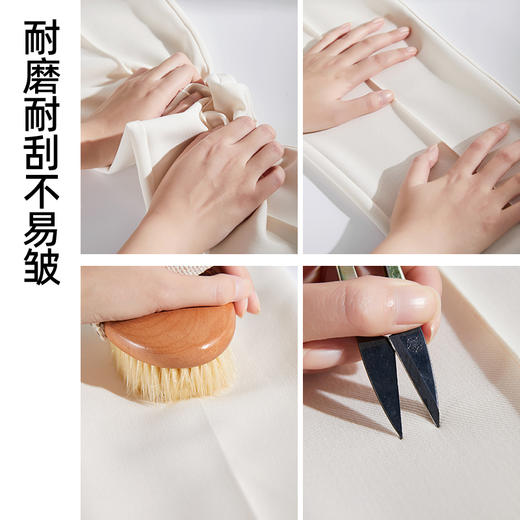 耐磨耐刮不易皱