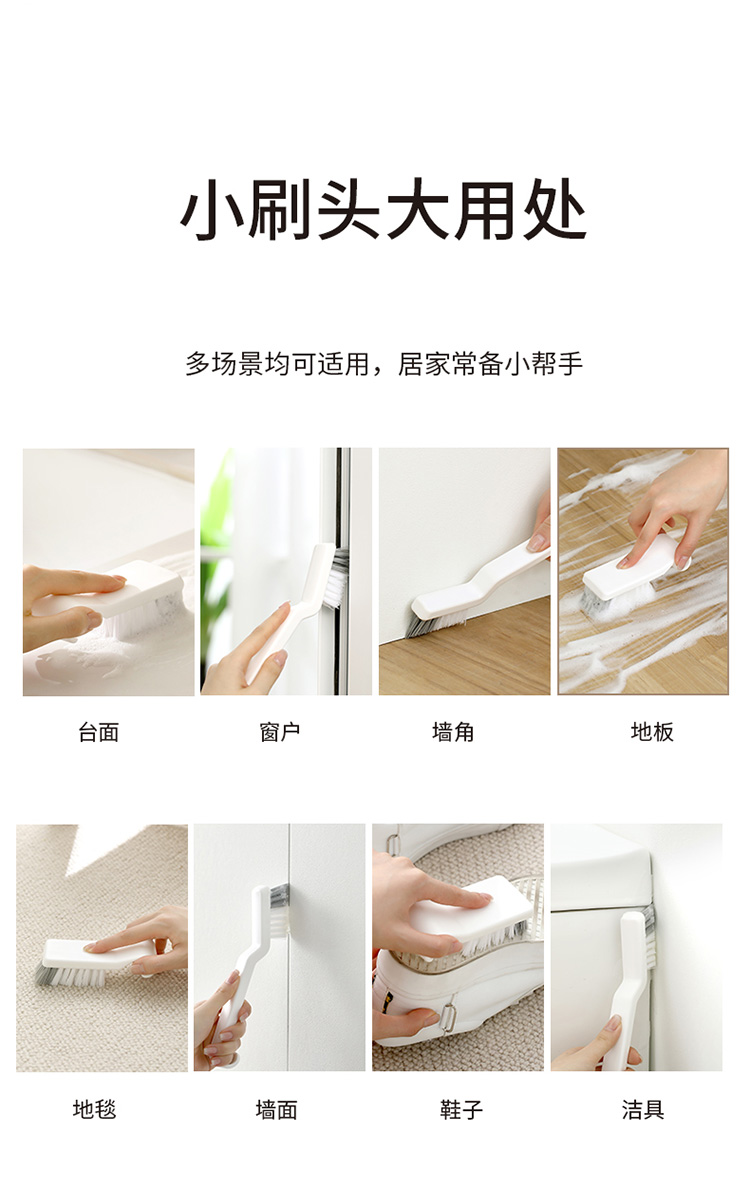 小刷头大用处

多场景均可适用，居家常备小帮手

台面 窗户 墙角 地板

地毯 墙面 鞋子 洁具