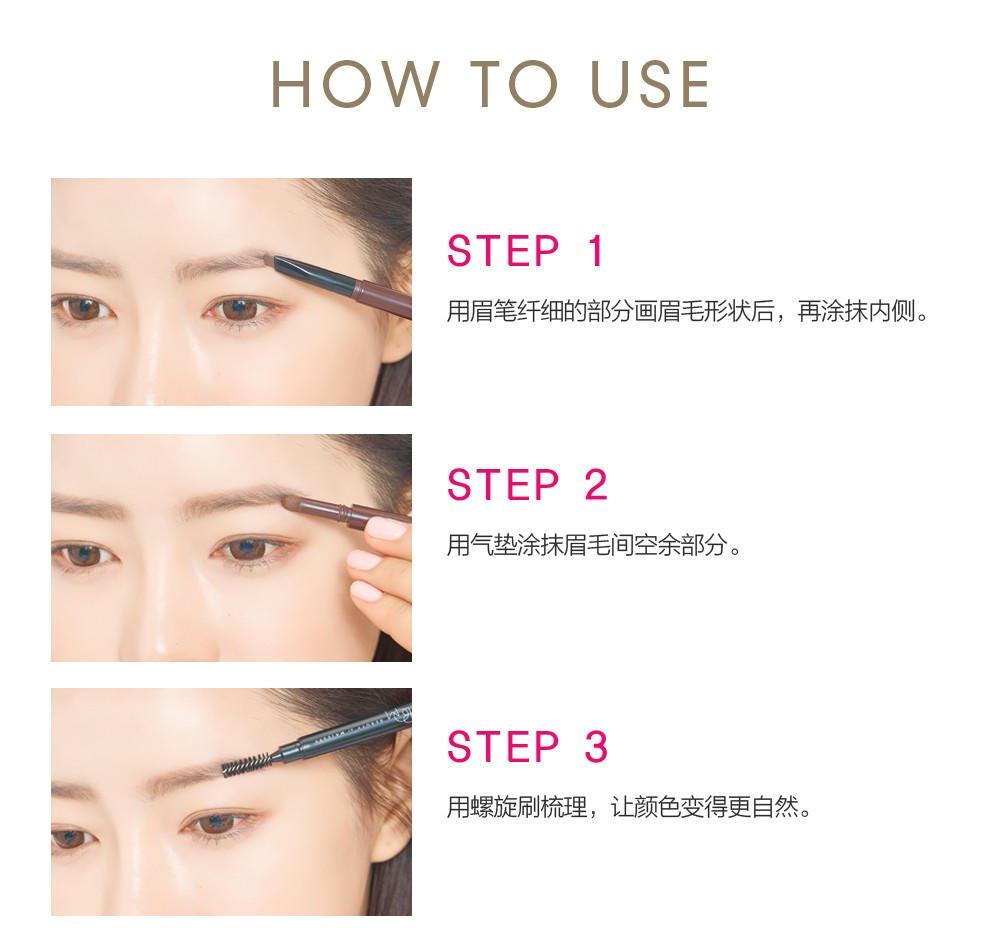 HOW TO USE

STEP 1
用眉笔纤细的部分画眉毛形状后，再涂抹内侧。

STEP 2
用气垫涂抹眉毛间空余部分。

STEP 3
用螺旋刷梳理，让颜色变得更自然。