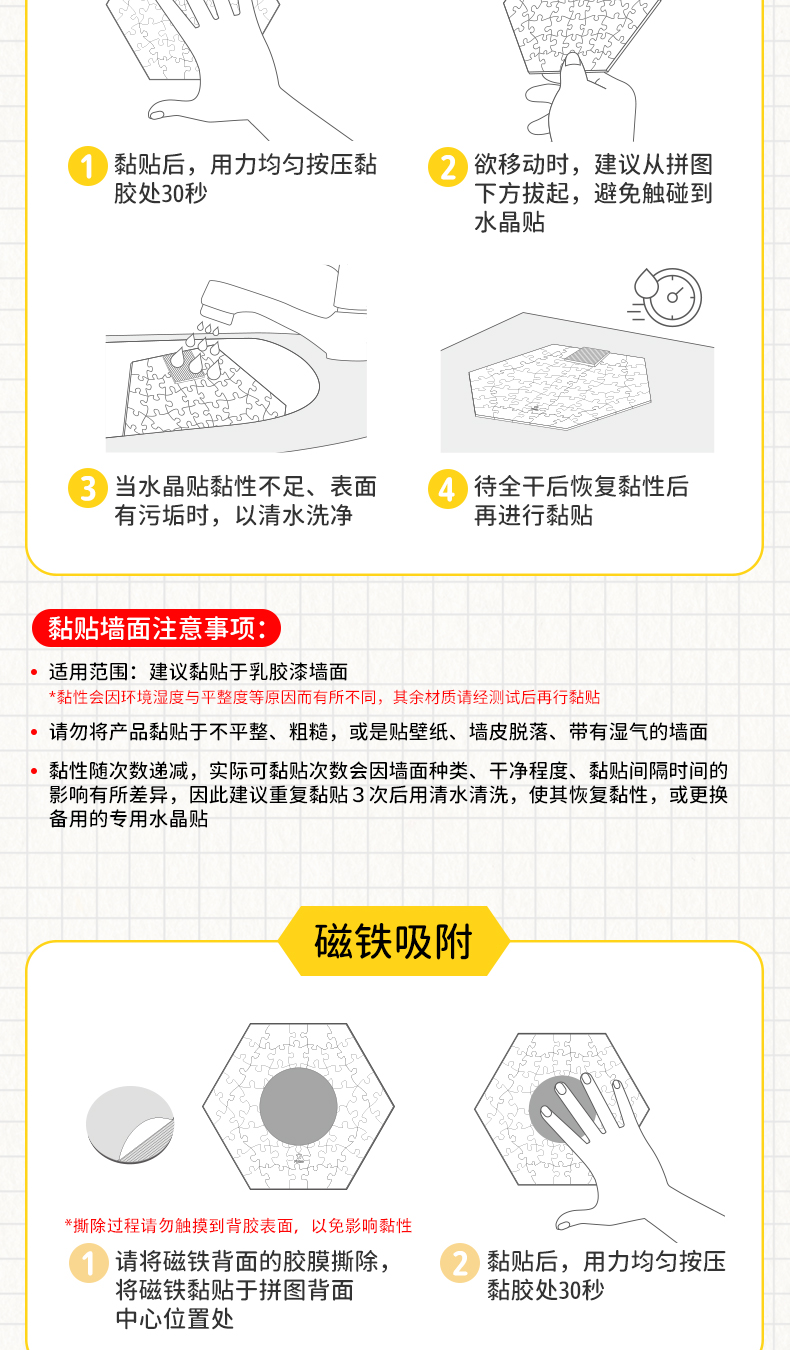 1 黏贴后，用力均匀按压黏胶处30秒

2 欲移动时，建议从拼图下方拔起，避免触碰到水晶贴

3 当水晶贴黏性不足、表面有污垢时，以清水洗净

4 待全干后恢复黏性后再进行黏贴

黏贴墙面注意事项：

• 适用范围：建议黏贴于乳胶漆墙面
*黏性会因环境湿度与平整度等原因而有所不同，其余材质请经测试后再行黏贴

• 请勿将产品黏贴于不平整、粗糙，或是贴壁纸、墙皮脱落、带有湿气的墙面

• 黏性随次数递减，实际可黏贴次数会因墙面种类、干净程度、黏贴间隔时间的影响有所差异，因此建议重复黏贴３次后用清水清洗，使其恢复黏性，或更换备用的专用水晶贴

磁铁吸附

*撕除过程请勿触摸到背胶表面，以免影响黏性

1 请将磁铁背面的胶膜撕除，将磁铁黏贴于拼图背面中心位置处

2 黏贴后，用力均匀按压黏胶处30秒