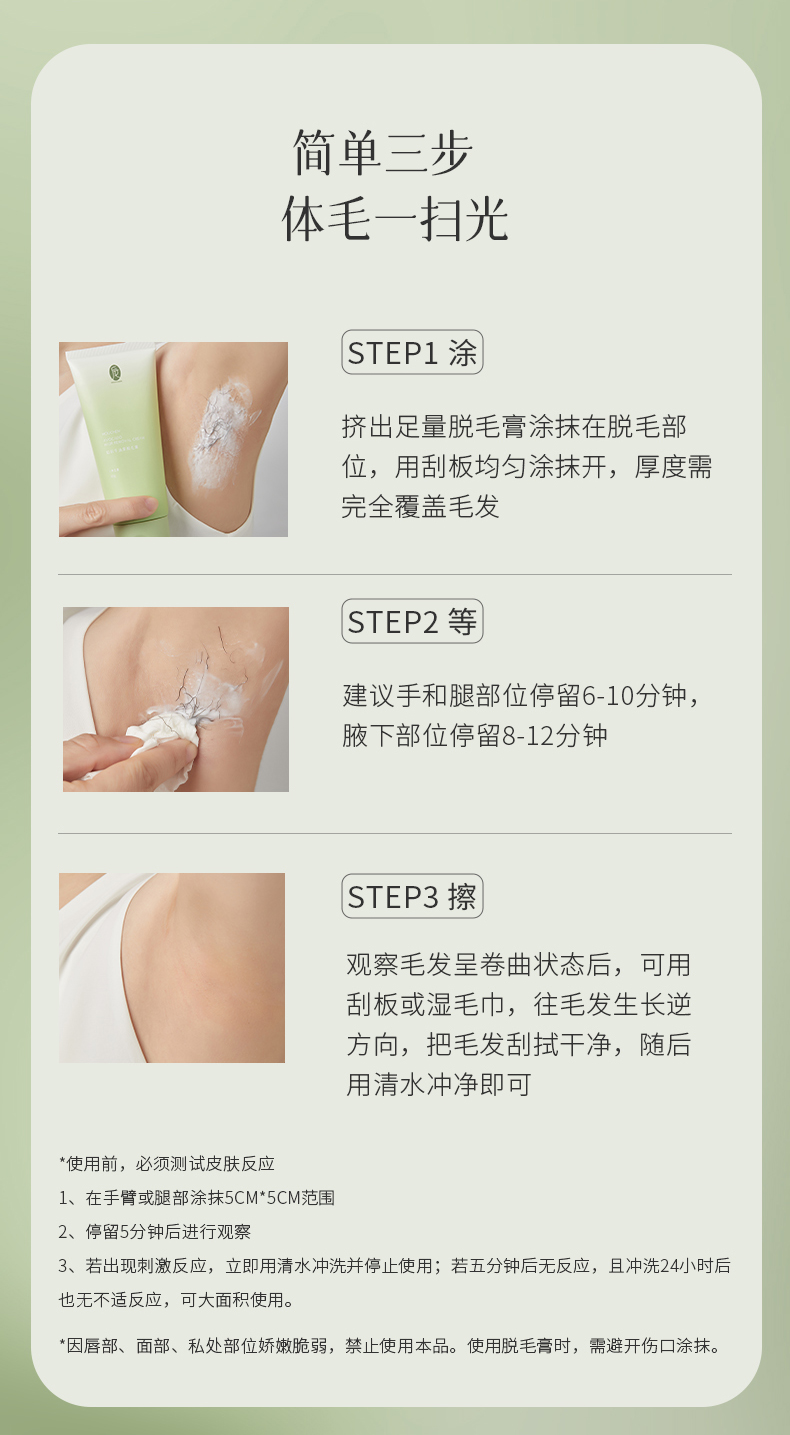 简单三步
体毛一扫光

STEP1 涂

挤出足量脱毛膏涂抹在脱毛部位，用刮板均匀涂抹开，厚度需完全覆盖毛发

STEP2 等

建议手和腿部位停留6-10分钟，腋下部位停留8-12分钟

STEP3 擦

观察毛发呈卷曲状态后，可用刮板或湿毛巾，往毛发生长逆方向，把毛发刮拭干净，随后用清水冲净即可

*使用前，必须测试皮肤反应

1、在手臂或腿部涂抹5CM*5CM范围

2、停留5分钟后进行观察

3、若出现刺激反应，立即用清水冲洗并停止使用；若五分钟后无反应，且冲洗24小时后也无不适反应，可大面积使用。

*因唇部、面部、私处部位娇嫩脆弱，禁止使用本品。使用脱毛膏时，需避开伤口涂抹。