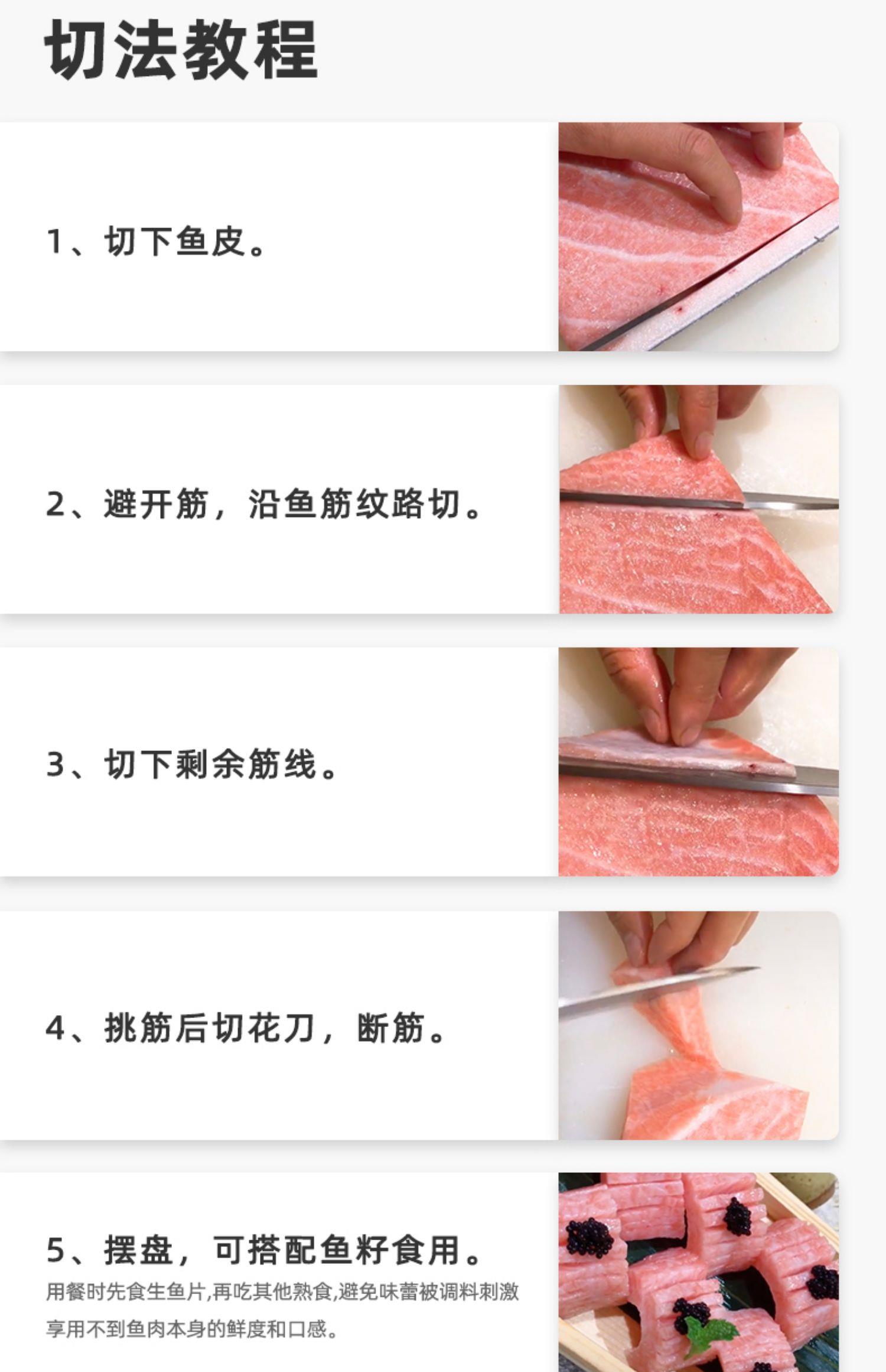 切法教程

1、切下鱼皮。

2、避开筋，沿鱼筋纹路切。

3、切下剩余筋线。

4、挑筋后切花刀，断筋。

5、摆盘，可搭配鱼籽食用。

用餐时先食生鱼片,再吃其他熟食,避免味蕾被调料刺激享用不到鱼肉本身的鲜度和口感。