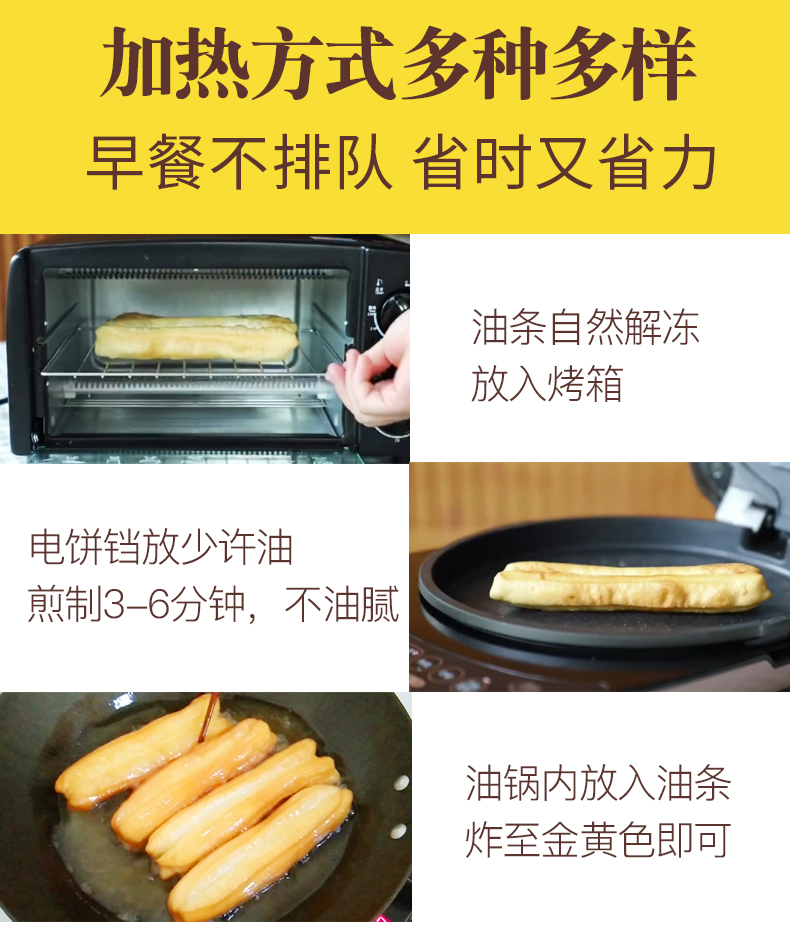 加热方式多种多样
早餐不排队 省时又省力

油条自然解冻
放入烤箱

电饼铛放少许油
煎制3-6分钟，不油腻

油锅内放入油条
炸至金黄色即可