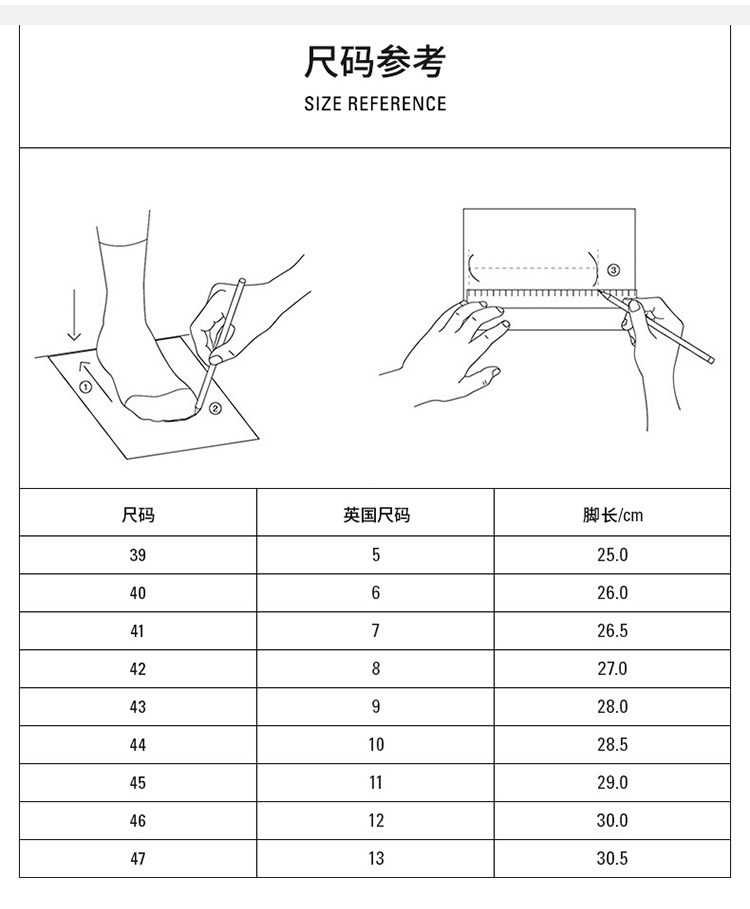 尺码参考

SIZE REFERENCE

①

②

③

| 尺码 | 英国尺码 | 脚长/cm |
|---|---|---|
| 39 | 5 | 25.0 |
| 40 | 6 | 26.0 |
| 41 | 7 | 26.5 |
| 42 | 8 | 27.0 |
| 43 | 9 | 28.0 |
| 44 | 10 | 28.5 |
| 45 | 11 | 29.0 |
| 46 | 12 | 30.0 |
| 47 | 13 | 30.5 |