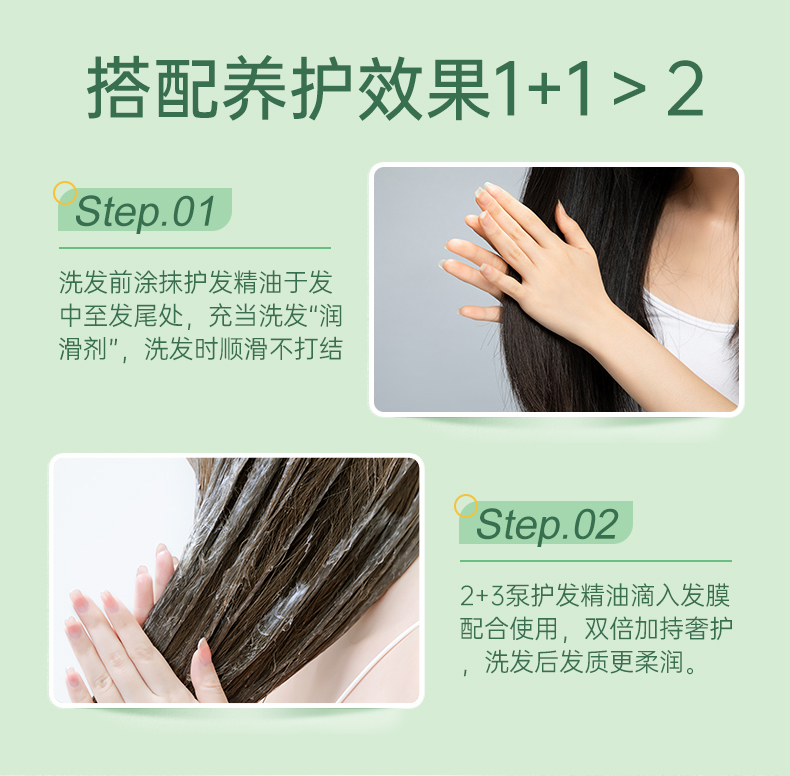 搭配养护效果1+1 > 2

Step.01

洗发前涂抹护发精油于发中至发尾处，充当洗发“润滑剂”，洗发时顺滑不打结

Step.02

2+3泵护发精油滴入发膜配合使用，双倍加持奢护，洗发后发质更柔润。