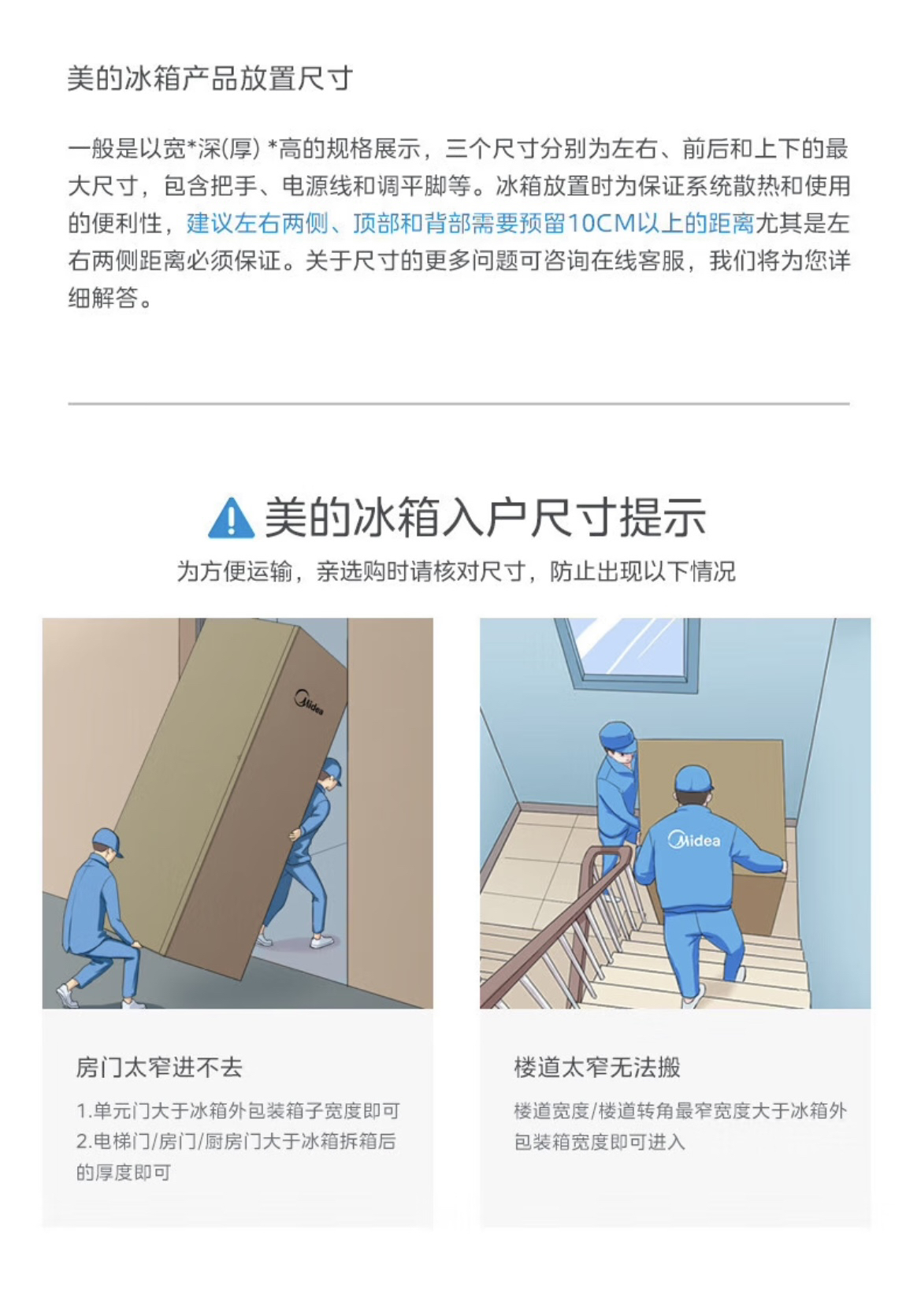 美的冰箱产品放置尺寸

一般是以宽*深(厚) *高的规格展示，三个尺寸分别为左右、前后和上下的最大尺寸，包含把手、电源线和调平脚等。冰箱放置时为保证系统散热和使用的便利性，建议左右两侧、顶部和背部需要预留10CM以上的距离尤其是左右两侧距离必须保证。关于尺寸的更多问题可咨询在线客服，我们将为您详细解答。

美的冰箱入户尺寸提示

为方便运输，亲选购时请核对尺寸，防止出现以下情况

Midea

Midea

房门太窄进不去

1.单元门大于冰箱外包装箱子宽度即可
2.电梯门/房门/厨房门大于冰箱拆箱后的厚度即可

楼道太窄无法搬

楼道宽度/楼道转角最窄宽度大于冰箱外包装箱宽度即可进入