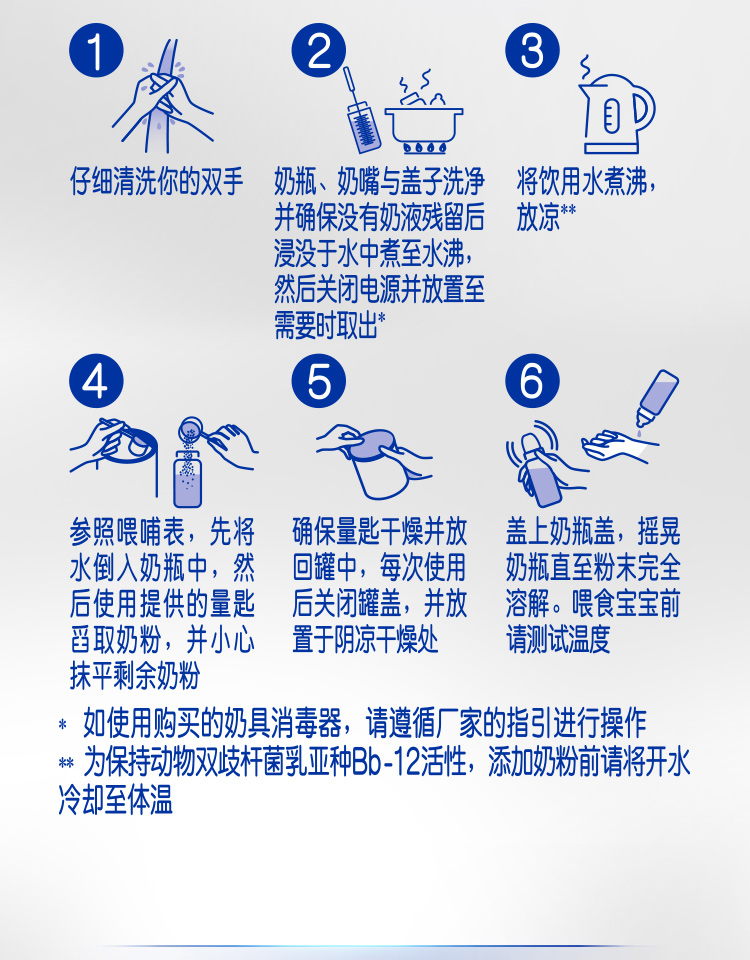 1

仔细清洗你的双手

2

奶瓶、奶嘴与盖子洗净并确保没有奶液残留后浸没于水中煮至水沸，然后关闭电源并放置至需要时取出*

3

将饮用水煮沸，放凉**

4

参照喂哺表，先将水倒入奶瓶中，然后使用提供的量匙舀取奶粉，并小心抹平剩余奶粉

5

确保量匙干燥并放回罐中，每次使用后关闭罐盖，并放置于阴凉干燥处

6

盖上奶瓶盖，摇晃奶瓶直至粉末完全溶解。喂食宝宝前请测试温度

* 如使用购买的奶具消毒器，请遵循厂家的指引进行操作
** 为保持动物双歧杆菌乳亚种Bb-12活性，添加奶粉前请将开水冷却至体温