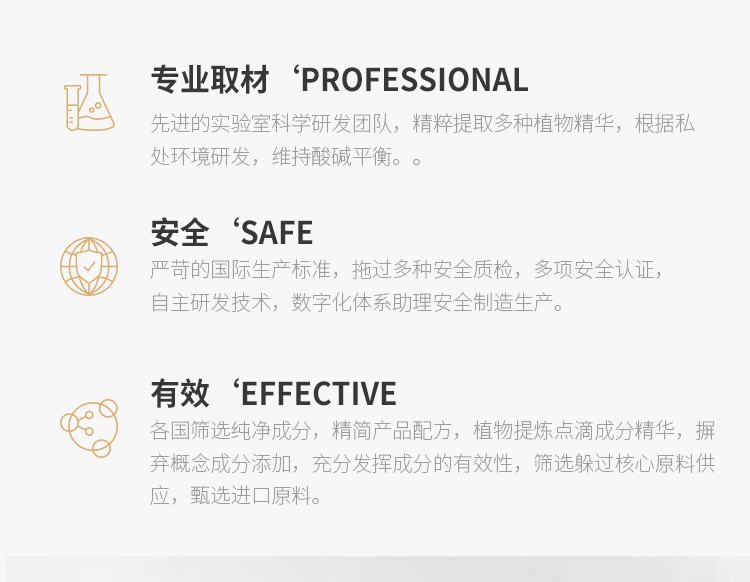 专业取材‘PROFESSIONAL

先进的实验室科学研发团队，精粹提取多种植物精华，根据私处环境研发，维持酸碱平衡。。

安全‘SAFE

严苛的国际生产标准，拖过多种安全质检，多项安全认证，自主研发技术，数字化体系助理安全制造生产。

有效‘EFFECTIVE

各国筛选纯净成分，精简产品配方，植物提炼点滴成分精华，摒弃概念成分添加，充分发挥成分的有效性，筛选躲过核心原料供应，甄选进口原料。