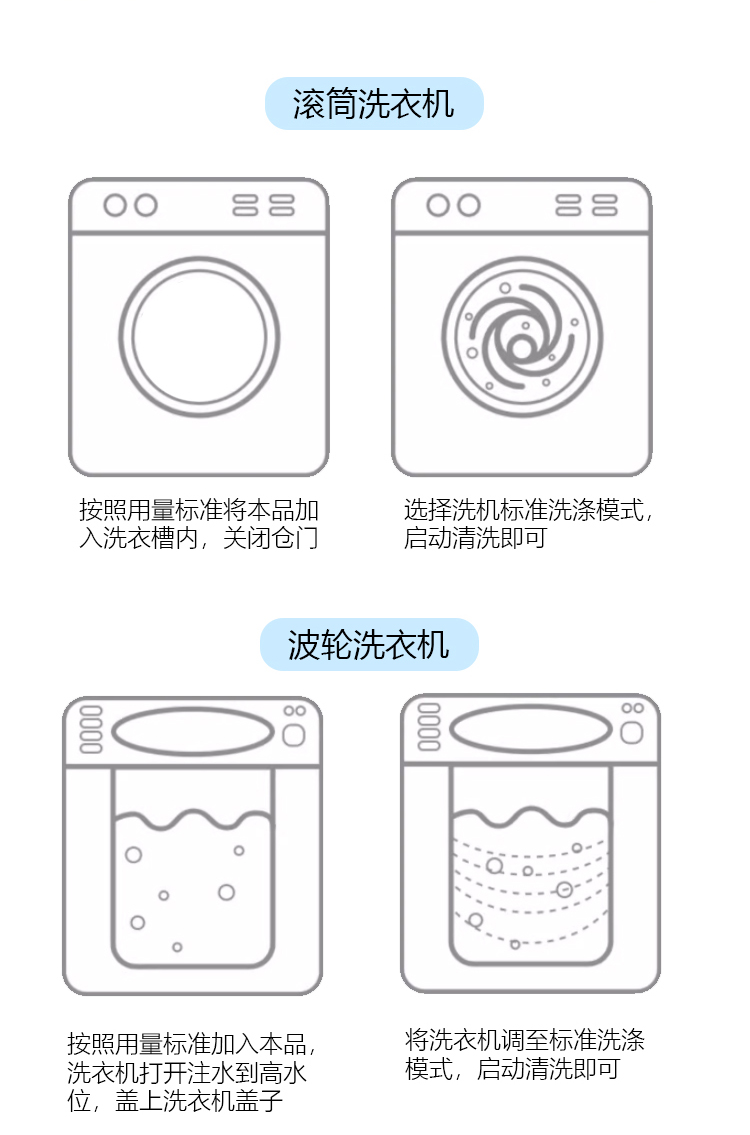 滚筒洗衣机

按照用量标准将本品加入洗衣槽内，关闭仓门

选择洗机标准洗涤模式，启动清洗即可

波轮洗衣机

按照用量标准加入本品，洗衣机打开注水到高水位，盖上洗衣机盖子

将洗衣机调至标准洗涤模式，启动清洗即可