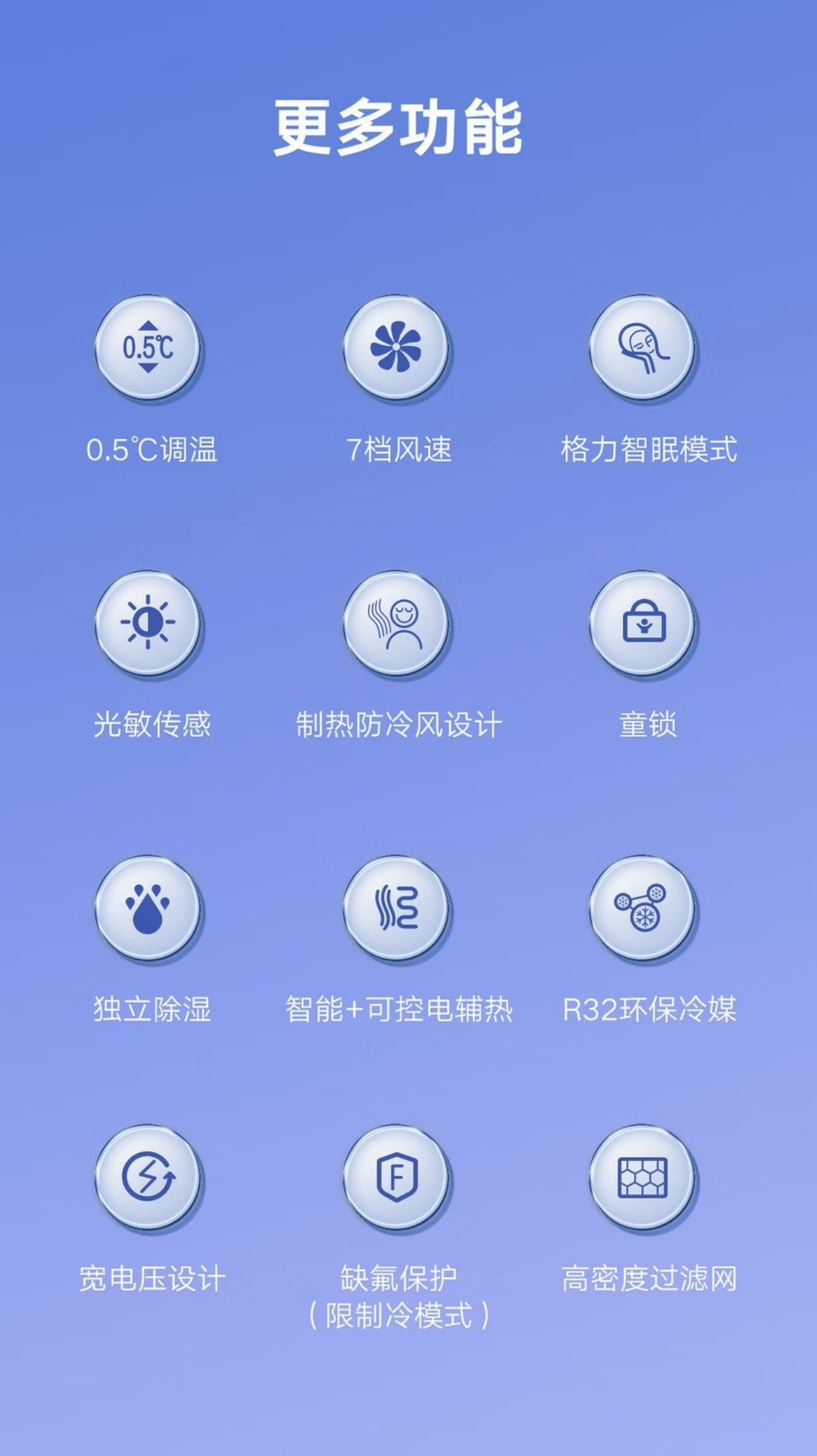 更多功能

0.5℃

0.5℃调温

7档风速

格力智眠模式

光敏传感

制热防冷风设计

童锁

独立除湿

智能+可控电辅热

R32环保冷媒

宽电压设计

F

缺氟保护
（限制冷模式）

高密度过滤网