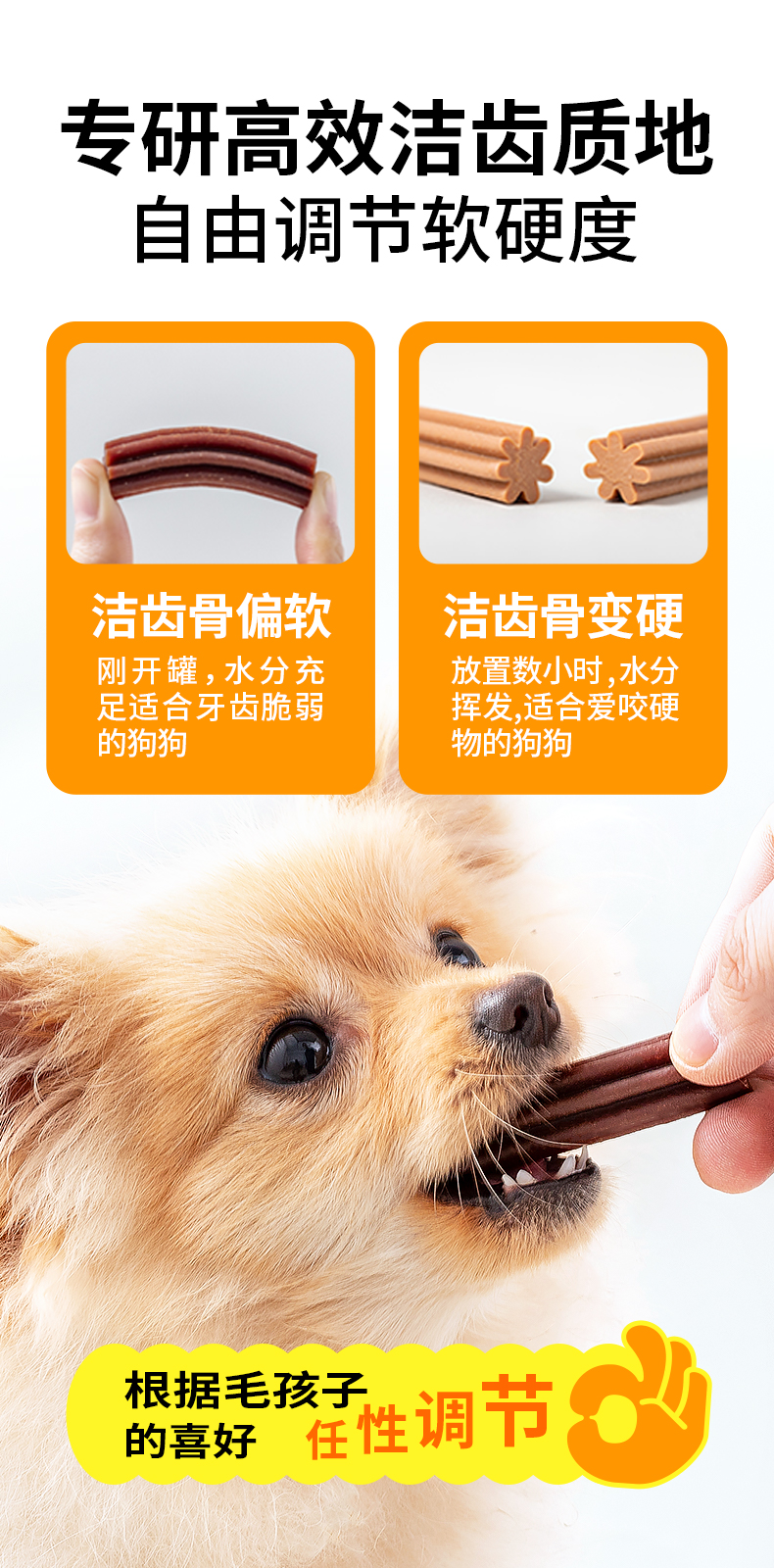 专研高效洁齿质地
自由调节软硬度

洁齿骨偏软
刚开罐，水分充足适合牙齿脆弱的狗狗

洁齿骨变硬
放置数小时，水分挥发,适合爱咬硬物的狗狗

根据毛孩子的喜好
任性调节