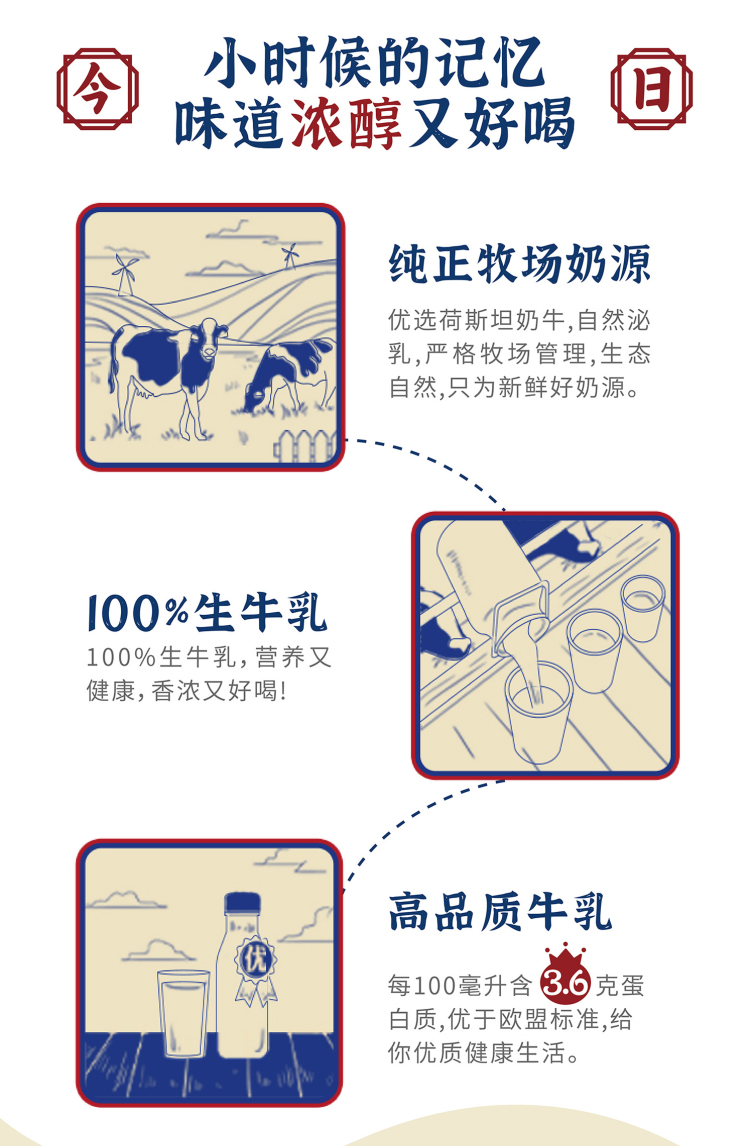 今

小时候的记忆
味道浓醇又好喝

日

纯正牧场奶源

优选荷斯坦奶牛,自然泌乳,严格牧场管理,生态自然,只为新鲜好奶源。

100%生牛乳

100%生牛乳,营养又健康,香浓又好喝!

优

高品质牛乳

每100毫升含3.6克蛋白质,优于欧盟标准,给你优质健康生活。