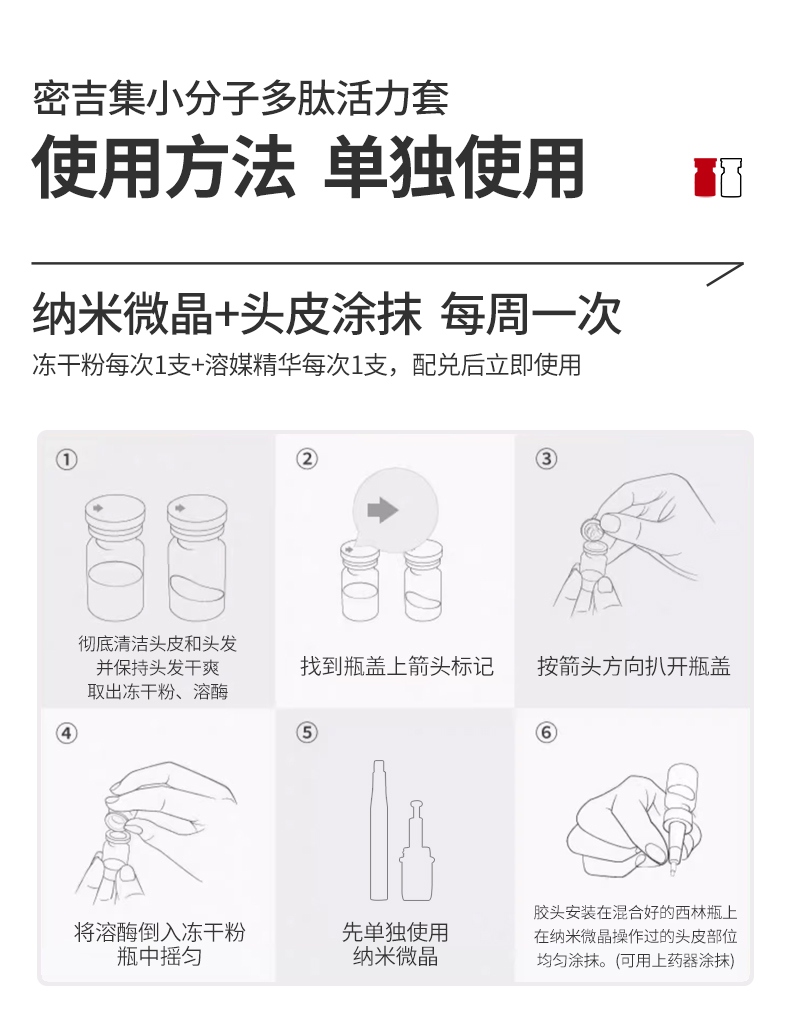 密吉集小分子多肽活力套
使用方法 单独使用

纳米微晶+头皮涂抹 每周一次
冻干粉每次1支+溶媒精华每次1支，配兑后立即使用

①
彻底清洁头皮和头发
并保持头发干爽
取出冻干粉、溶酶

②
找到瓶盖上箭头标记

③
按箭头方向扒开瓶盖

④
将溶酶倒入冻干粉
瓶中摇匀

⑤
先单独使用
纳米微晶

⑥
胶头安装在混合好的西林瓶上
在纳米微晶操作过的头皮部位
均匀涂抹。(可用上药器涂抹)