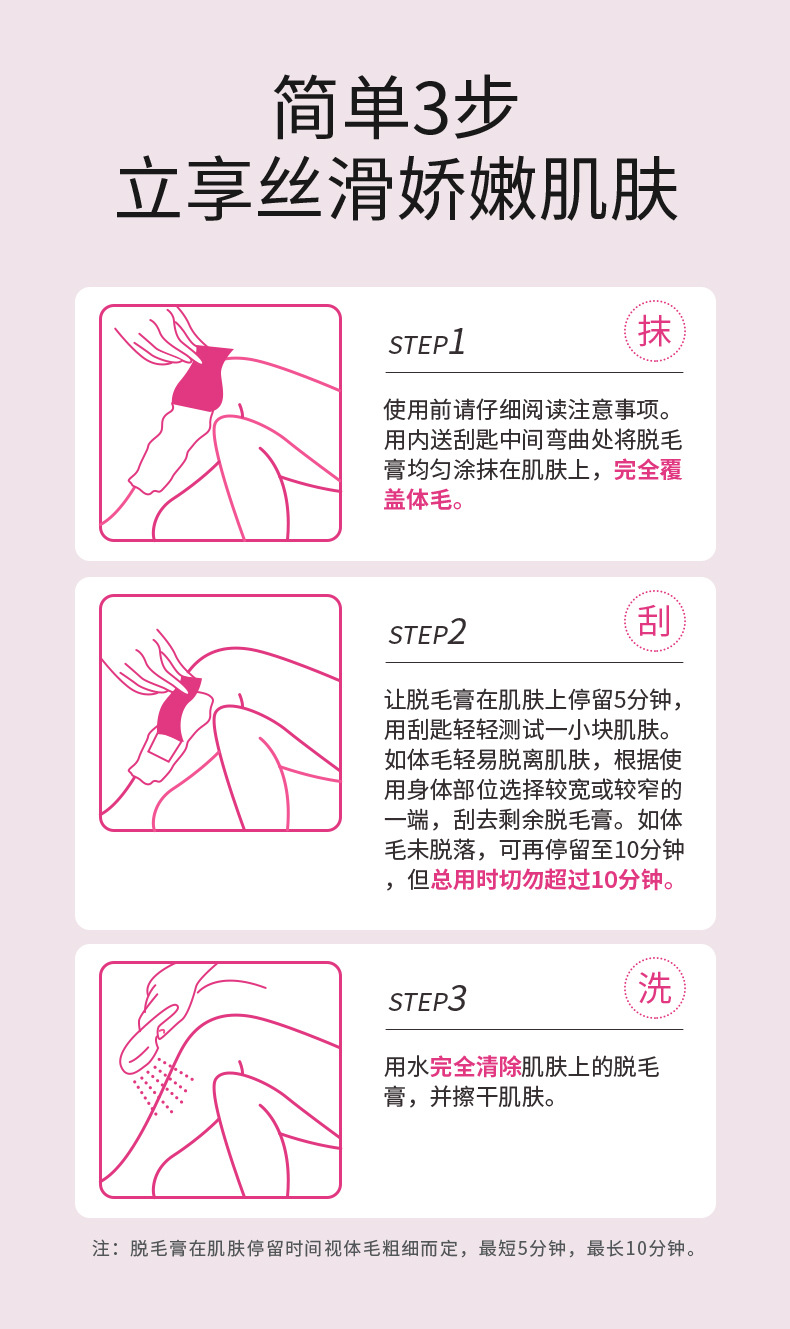 简单3步
立享丝滑娇嫩肌肤

STEP1
抹
使用前请仔细阅读注意事项。用内送刮匙中间弯曲处将脱毛膏均匀涂抹在肌肤上，完全覆盖体毛。

STEP2
刮
让脱毛膏在肌肤上停留5分钟，用刮匙轻轻测试一小块肌肤。如体毛轻易脱离肌肤，根据使用身体部位选择较宽或较窄的一端，刮去剩余脱毛膏。如体毛未脱落，可再停留至10分钟，但总用时切勿超过10分钟。

STEP3
洗
用水完全清除肌肤上的脱毛膏，并擦干肌肤。

注：脱毛膏在肌肤停留时间视体毛粗细而定，最短5分钟，最长10分钟。