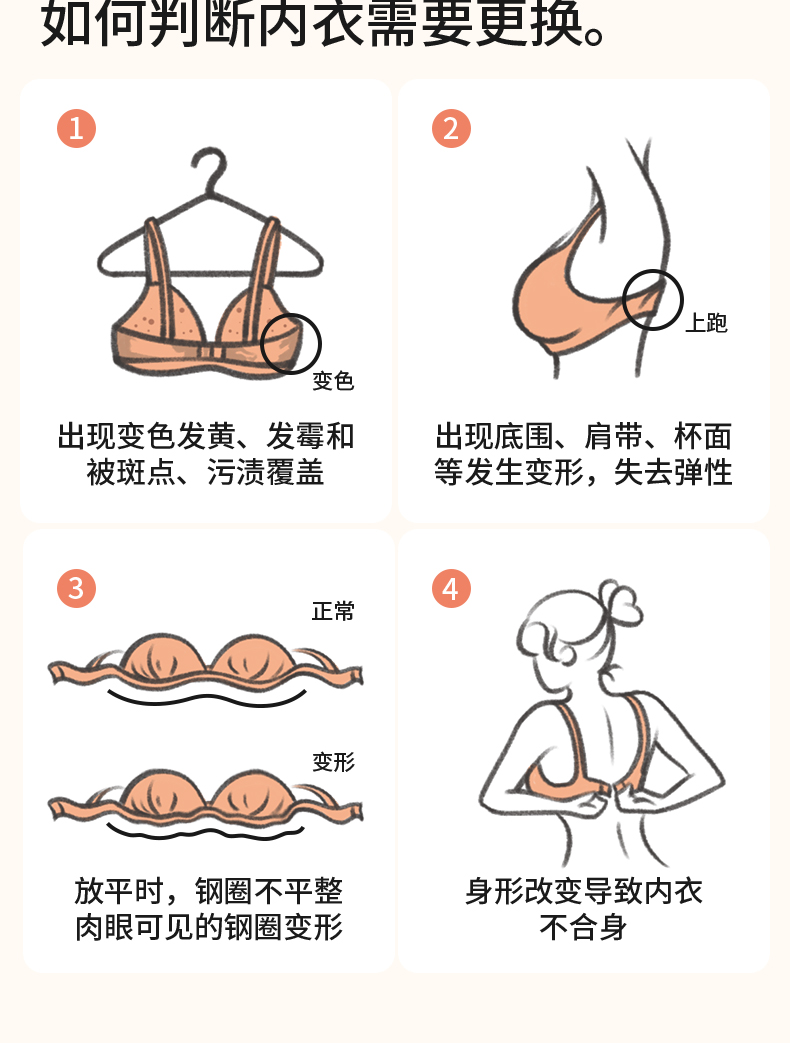 如何判断内衣需要更换。

1

变色

出现变色发黄、发霉和被斑点、污渍覆盖

2

上跑

出现底围、肩带、杯面等发生变形，失去弹性

3

正常

变形

放平时，钢圈不平整肉眼可见的钢圈变形

4

身形改变导致内衣不合身