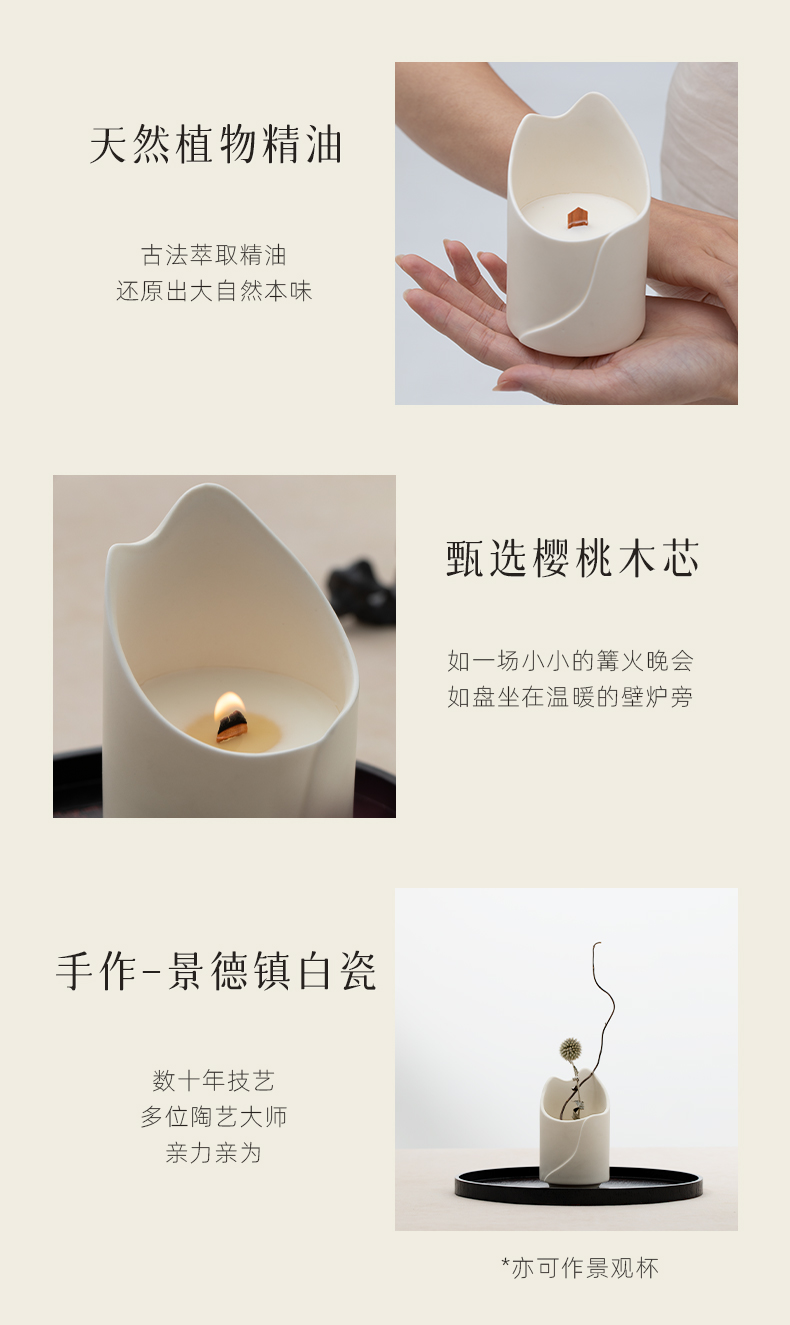 天然植物精油

古法萃取精油
还原出大自然本味

甄选樱桃木芯

如一场小小的篝火晚会
如盘坐在温暖的壁炉旁

手作-景德镇白瓷

数十年技艺
多位陶艺大师
亲力亲为

*亦可作景观杯