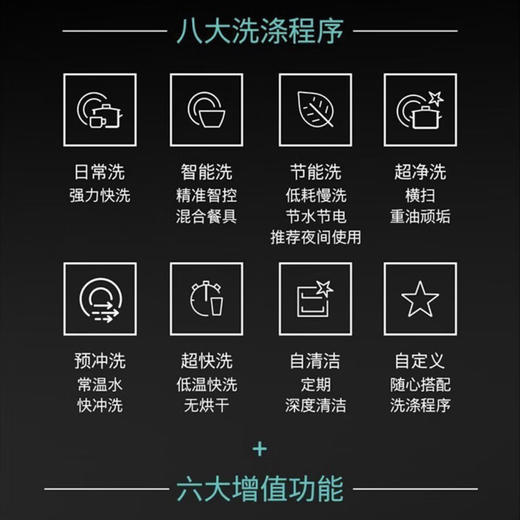 八大洗涤程序

日常洗
强力快洗

智能洗
精准智控
混合餐具

节能洗
低耗慢洗
节水节电
推荐夜间使用

超净洗
横扫
重油顽垢

预冲洗
常温水
快冲洗

超快洗
低温快洗
无烘干

自清洁
定期
深度清洁

自定义
随心搭配
洗涤程序

+

六大增值功能