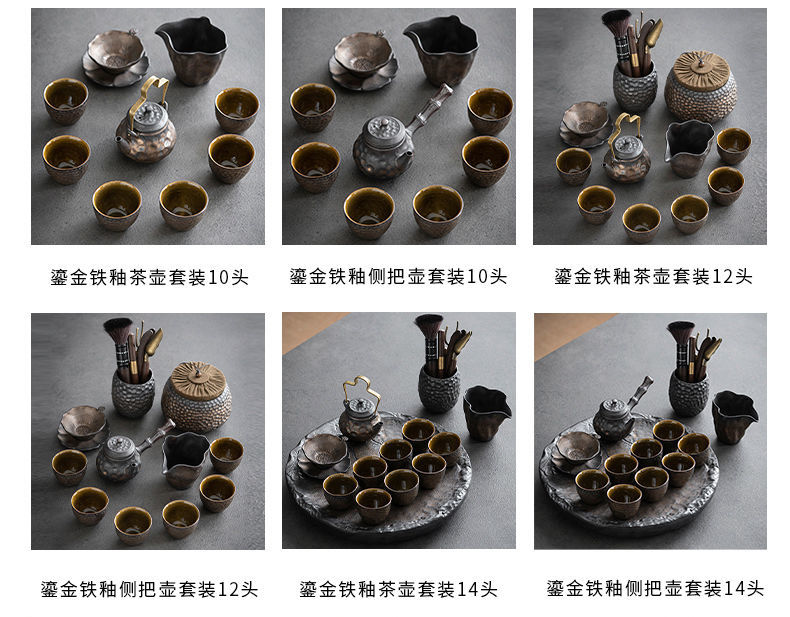 鎏金铁釉茶壶套装10头

鎏金铁釉侧把壶套装10头

鎏金铁釉茶壶套装12头

鎏金铁釉侧把壶套装12头

鎏金铁釉茶壶套装14头

鎏金铁釉侧把壶套装14头