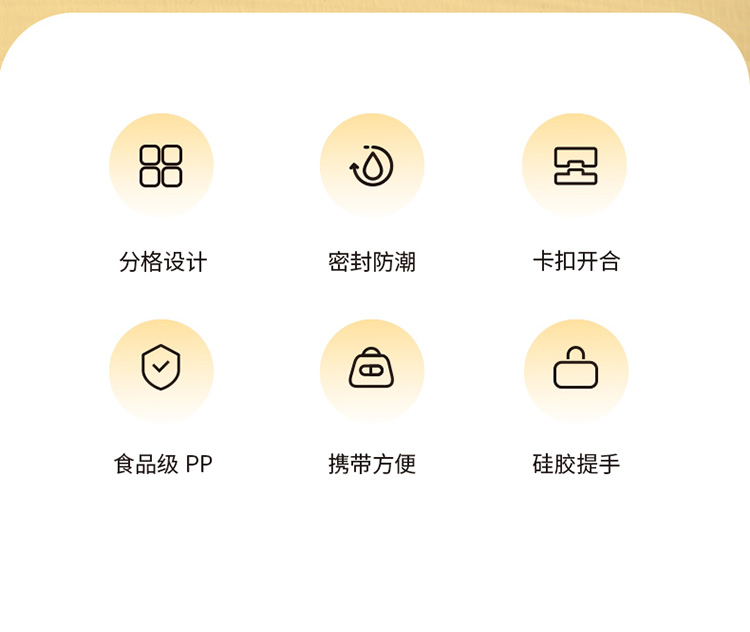 分格设计

密封防潮

卡扣开合

食品级PP

携带方便

硅胶提手