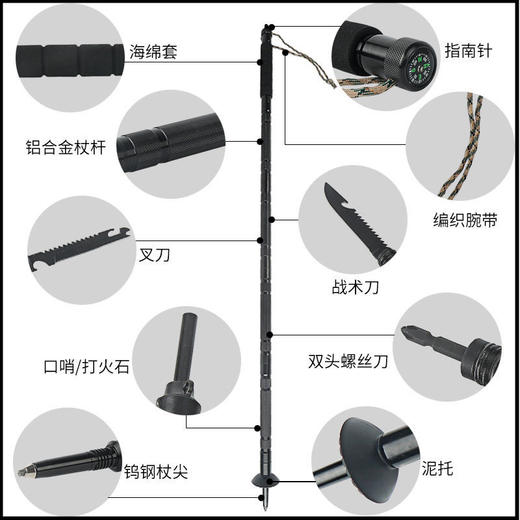 海绵套

指南针

铝合金杖杆

编织腕带

叉刀

战术刀

口哨/打火石

双头螺丝刀

钨钢杖尖

泥托