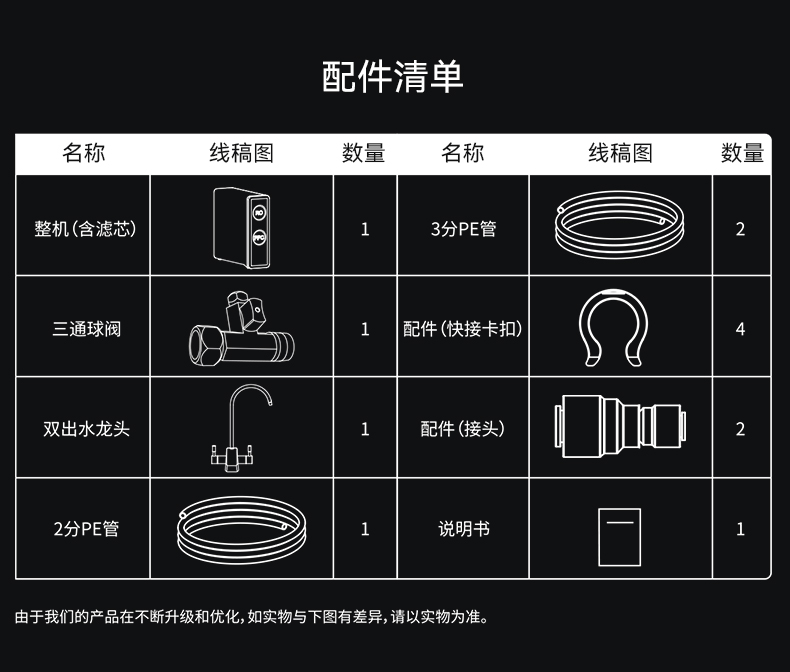 配件清单

| 名称 | 线稿图 | 数量 | 名称 | 线稿图 | 数量 |
|---|---|---|---|---|---|
| 整机(含滤芯) | RO PPC | 1 | 3分PE管 | | 2 |
| 三通球阀 | | 1 | 配件(快接卡扣) | | 4 |
| 双出水龙头 | | 1 | 配件(接头) | | 2 |
| 2分PE管 | | 1 | 说明书 | | 1 |

由于我们的产品在不断升级和优化,如实物与下图有差异,请以实物为准。