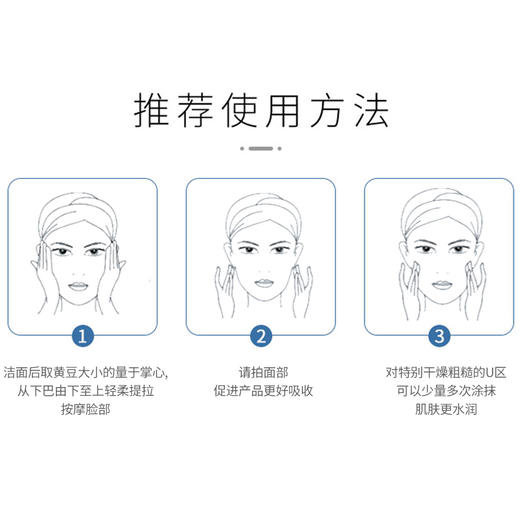 推荐使用方法

1

洁面后取黄豆大小的量于掌心,
从下巴由下至上轻柔提拉
按摩脸部

2

请拍面部
促进产品更好吸收

3

对特别干燥粗糙的U区
可以少量多次涂抹
肌肤更水润