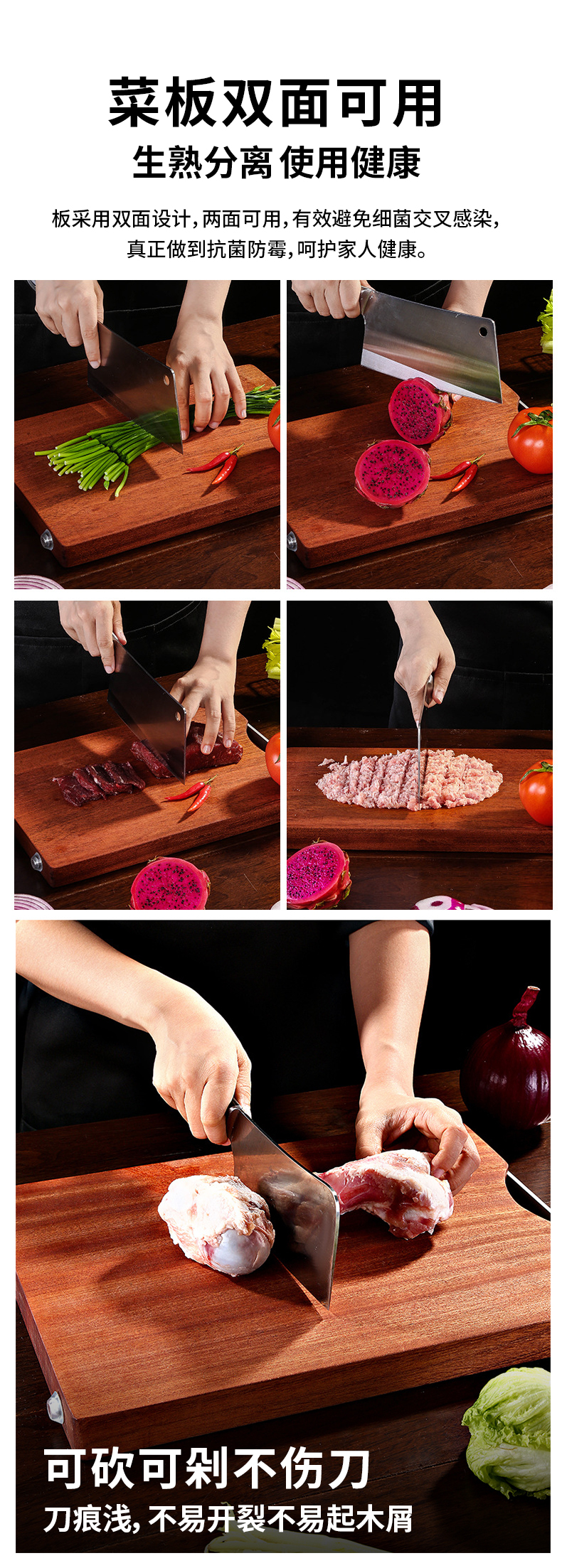 菜板双面可用

生熟分离 使用健康

板采用双面设计，两面可用，有效避免细菌交叉感染，真正做到抗菌防霉，呵护家人健康。

可砍可剁不伤刀

刀痕浅，不易开裂不易起木屑