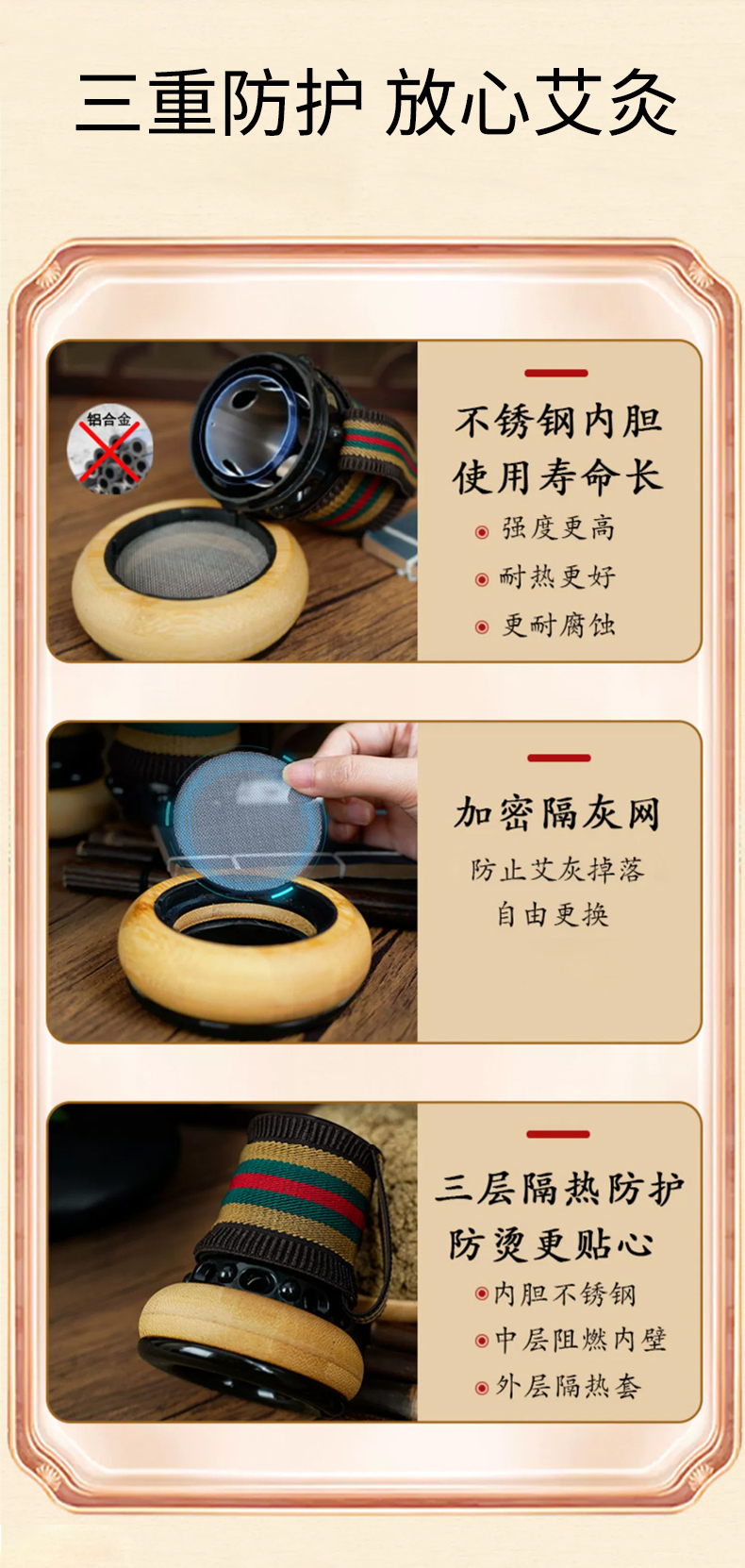 三重防护 放心艾灸

铝合金

不锈钢内胆
使用寿命长
强度更高
耐热更好
更耐腐蚀

加密隔灰网
防止艾灰掉落
自由更换

三层隔热防护
防烫更贴心
内胆不锈钢
中层阻燃内壁
外层隔热套