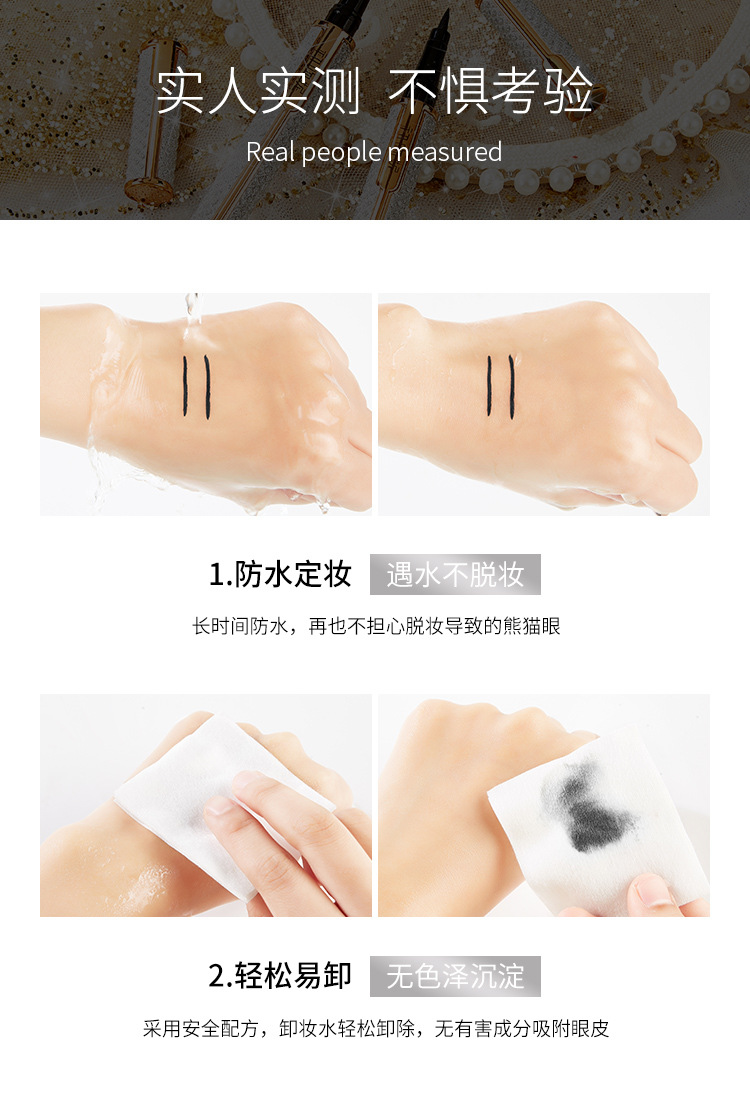 实人实测 不惧考验

Real people measured

1.防水定妆 遇水不脱妆

长时间防水，再也不担心脱妆导致的熊猫眼

2.轻松易卸 无色泽沉淀

采用安全配方，卸妆水轻松卸除，无有害成分吸附眼皮