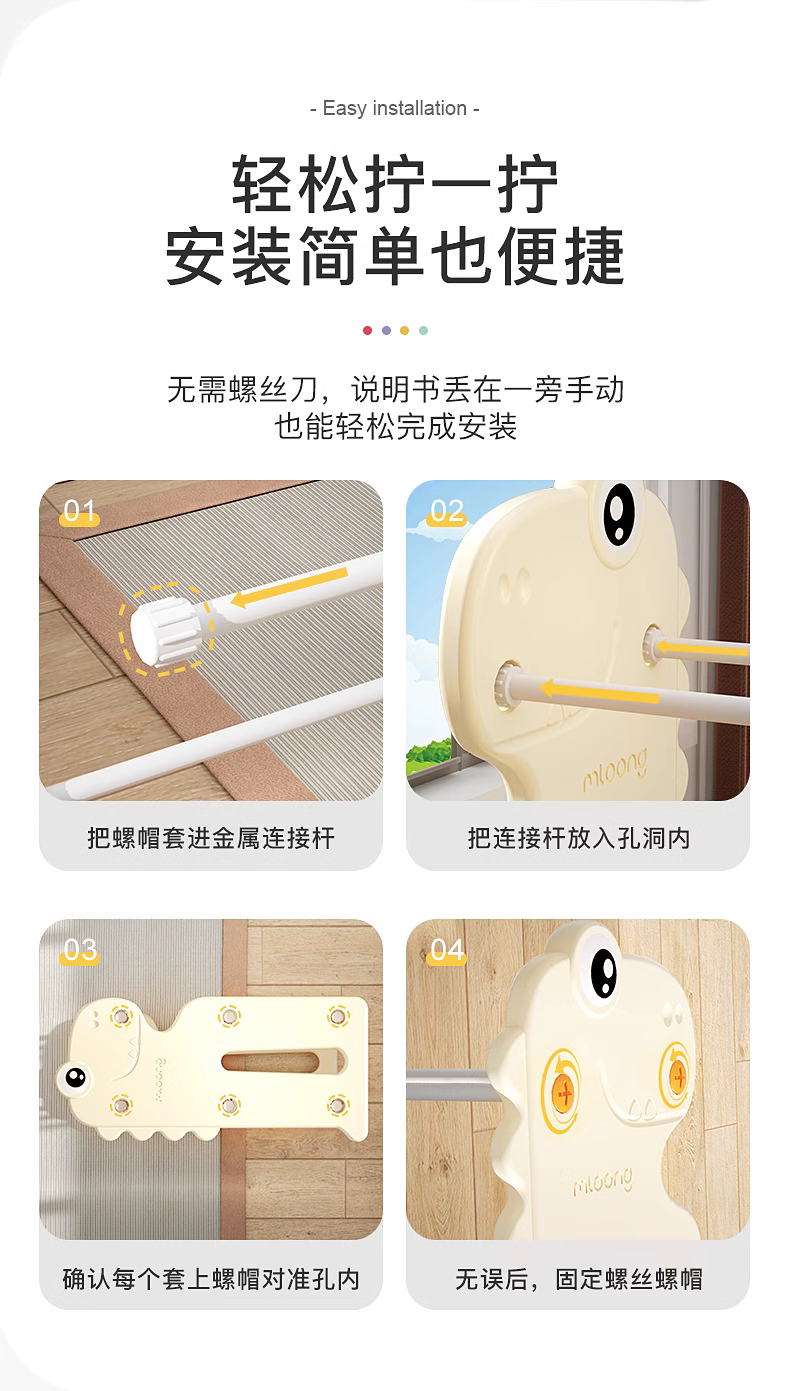 - Easy installation -

轻松拧一拧
安装简单也便捷

无需螺丝刀，说明书丢在一旁手动
也能轻松完成安装

01

把螺帽套进金属连接杆

02

mloong

把连接杆放入孔洞内

03

mloong

确认每个套上螺帽对准孔内

04

mloong

无误后，固定螺丝螺帽