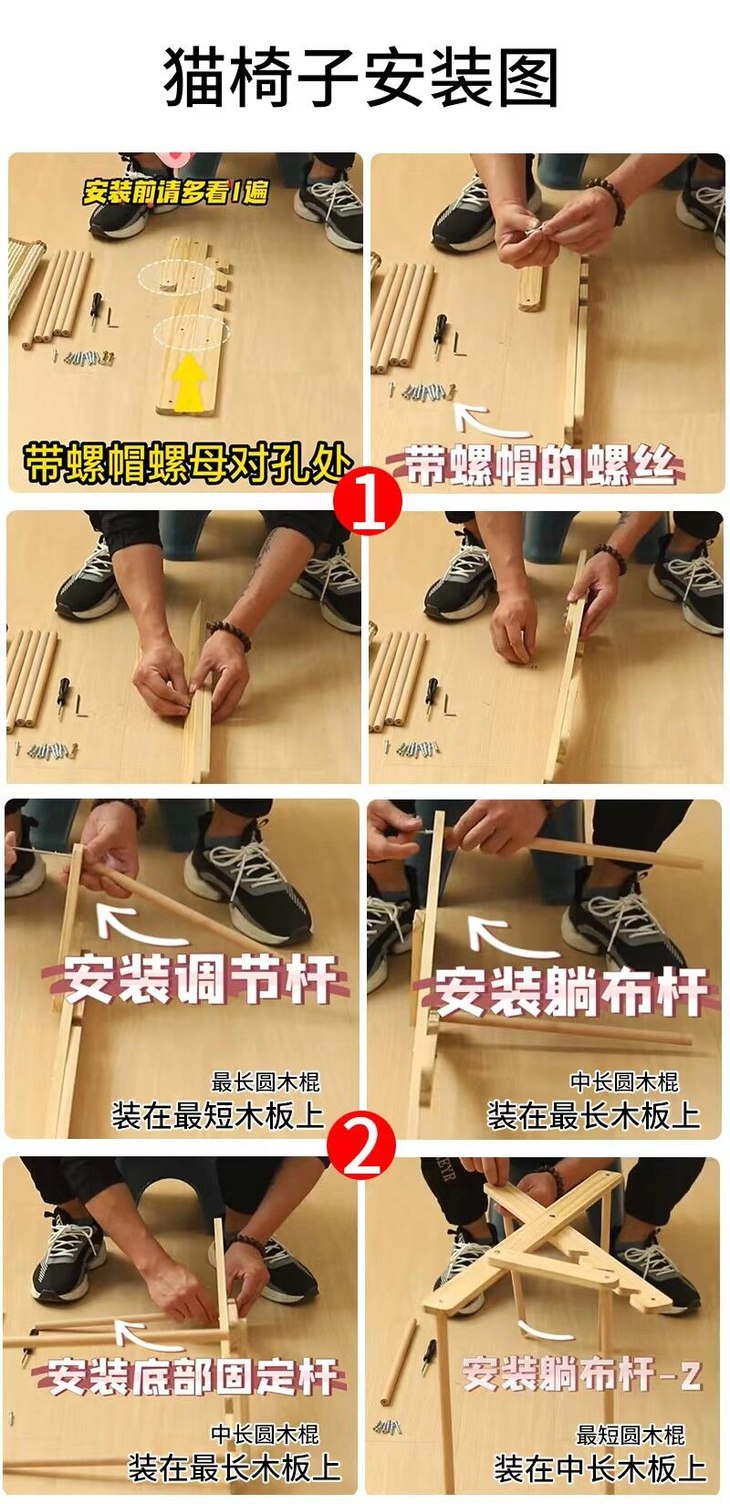 猫椅子安装图

安装前请多看1遍

带螺帽螺母对孔处

带螺帽的螺丝

1

安装调节杆

最长圆木棍
装在最短木板上

安装躺布杆

中长圆木棍
装在最长木板上

2

安装底部固定杆

中长圆木棍
装在最长木板上

安装躺布杆-2

最短圆木棍
装在中长木板上