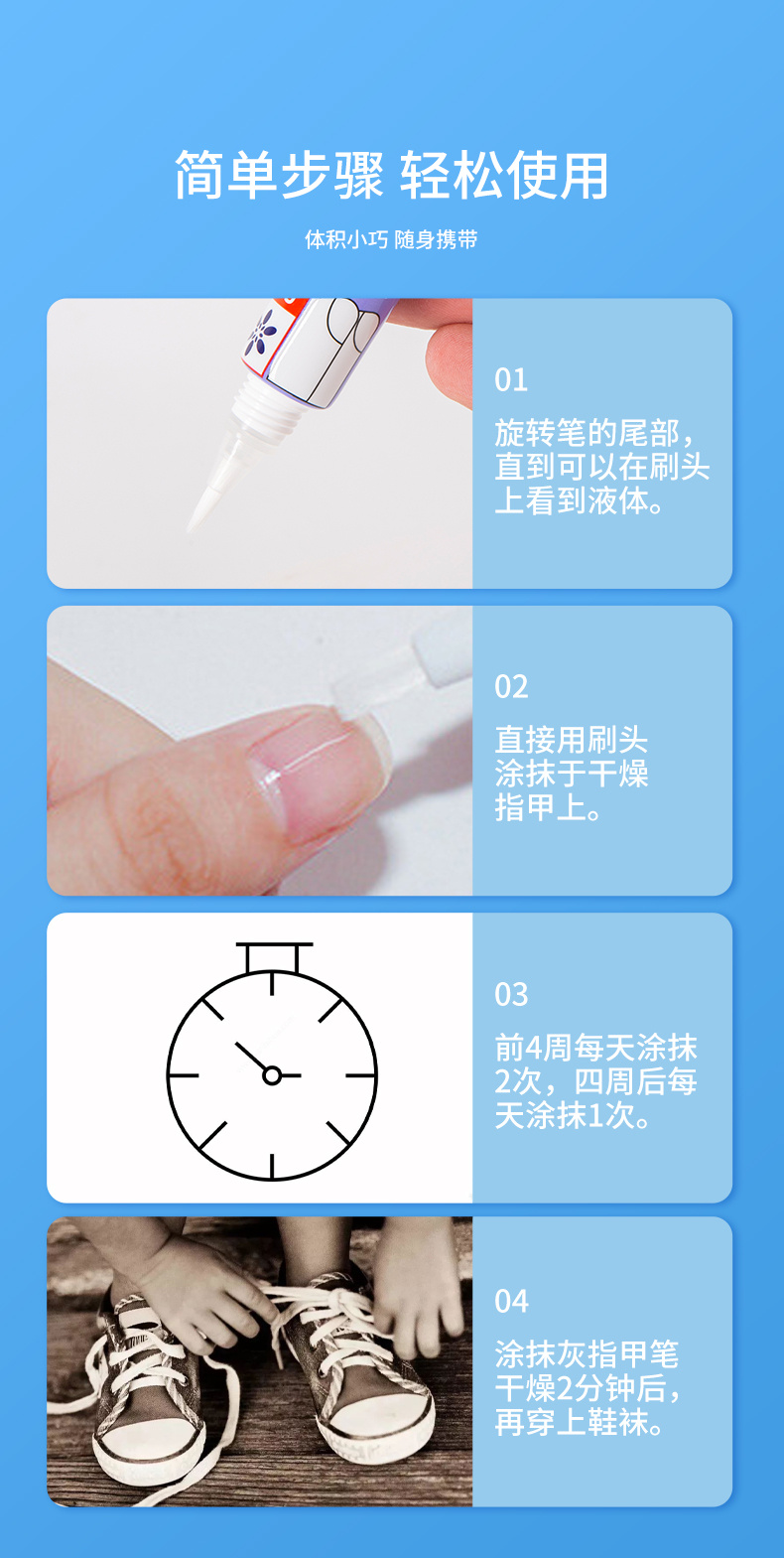 简单步骤 轻松使用

体积小巧 随身携带

01

旋转笔的尾部，直到可以在刷头上看到液体。

02

直接用刷头涂抹于干燥指甲上。

03

前4周每天涂抹2次，四周后每天涂抹1次。

04

涂抹灰指甲笔干燥2分钟后，再穿上鞋袜。