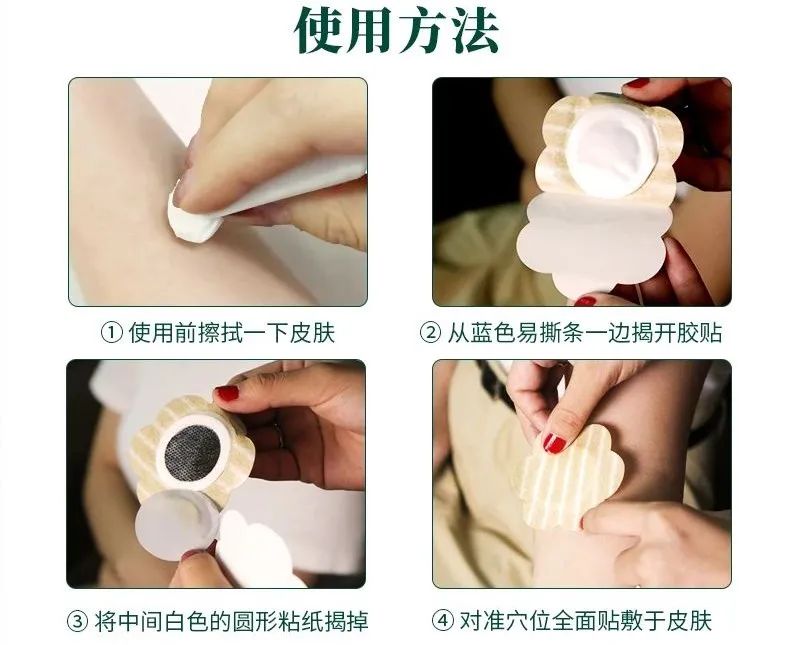 使用方法

① 使用前擦拭一下皮肤

② 从蓝色易撕条一边揭开胶贴

③ 将中间白色的圆形粘纸揭掉

④ 对准穴位全面贴敷于皮肤