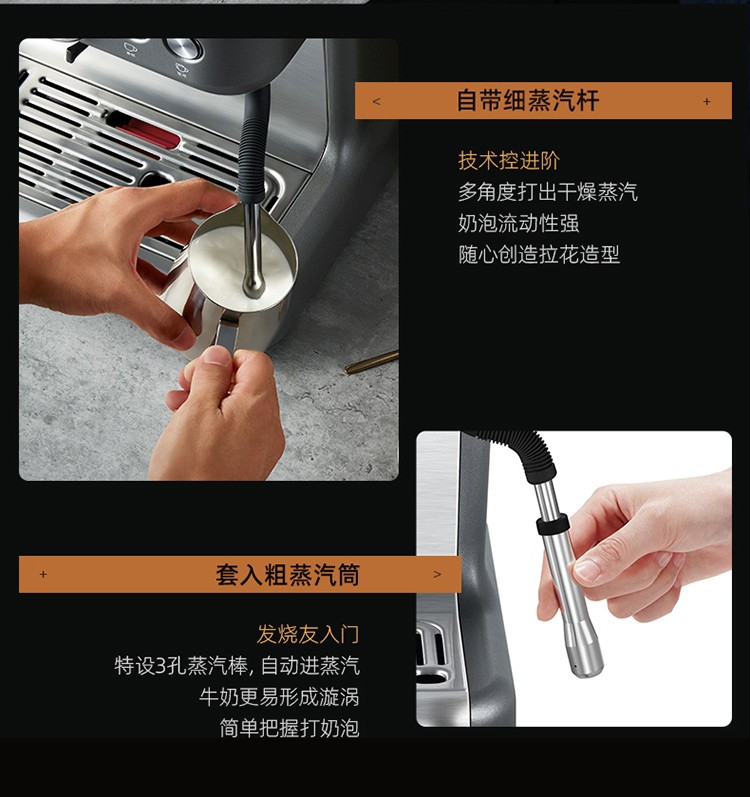 < 自带细蒸汽杆 +

技术控进阶
多角度打出干燥蒸汽
奶泡流动性强
随心创造拉花造型

+ 套入粗蒸汽筒 >

发烧友入门
特设3孔蒸汽棒, 自动进蒸汽
牛奶更易形成漩涡
简单把握打奶泡