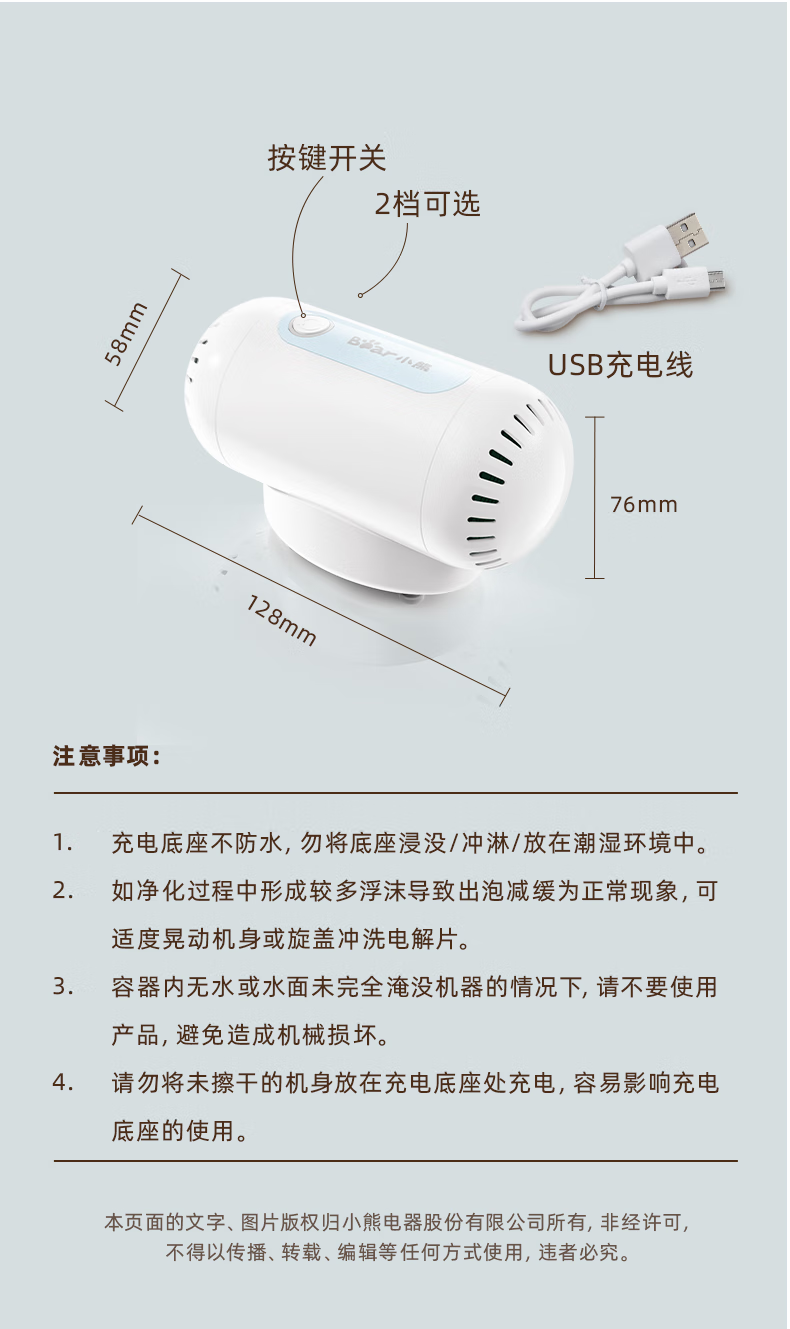 按键开关

2档可选

58mm

Bear小熊

USB充电线

76mm

128mm

注意事项：

1. 充电底座不防水，勿将底座浸没/冲淋/放在潮湿环境中。

2. 如净化过程中形成较多浮沫导致出泡减缓为正常现象，可适度晃动机身或旋盖冲洗电解片。

3. 容器内无水或水面未完全淹没机器的情况下，请不要使用产品，避免造成机械损坏。

4. 请勿将未擦干的机身放在充电底座处充电，容易影响充电底座的使用。

本页面的文字、图片版权归小熊电器股份有限公司所有，非经许可，不得以传播、转载、编辑等任何方式使用，违者必究。