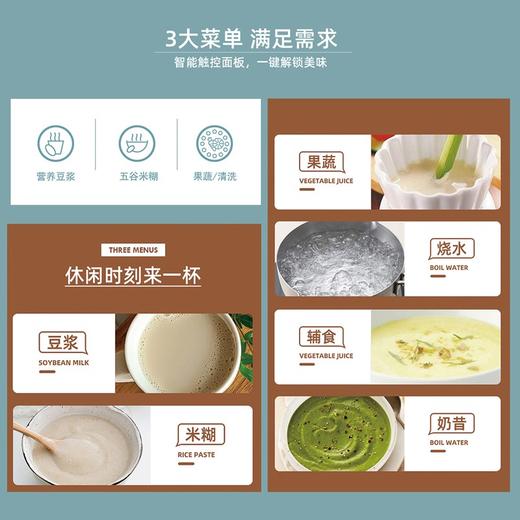 3大菜单 满足需求
智能触控面板，一键解锁美味

营养豆浆

五谷米糊

果蔬/清洗

THREE MENUS
休闲时刻来一杯

豆浆
SOYBEAN MILK

米糊
RICE PASTE

果蔬
VEGETABLE JUICE

烧水
BOIL WATER

辅食
VEGETABLE JUICE

奶昔
BOIL WATER