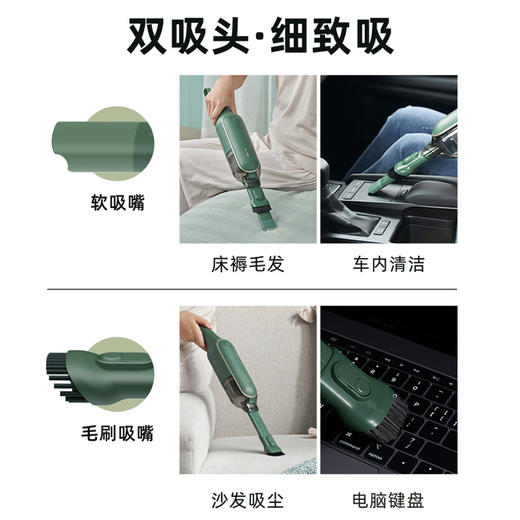 双吸头·细致吸

软吸嘴

床褥毛发

车内清洁

毛刷吸嘴

沙发吸尘

电脑键盘