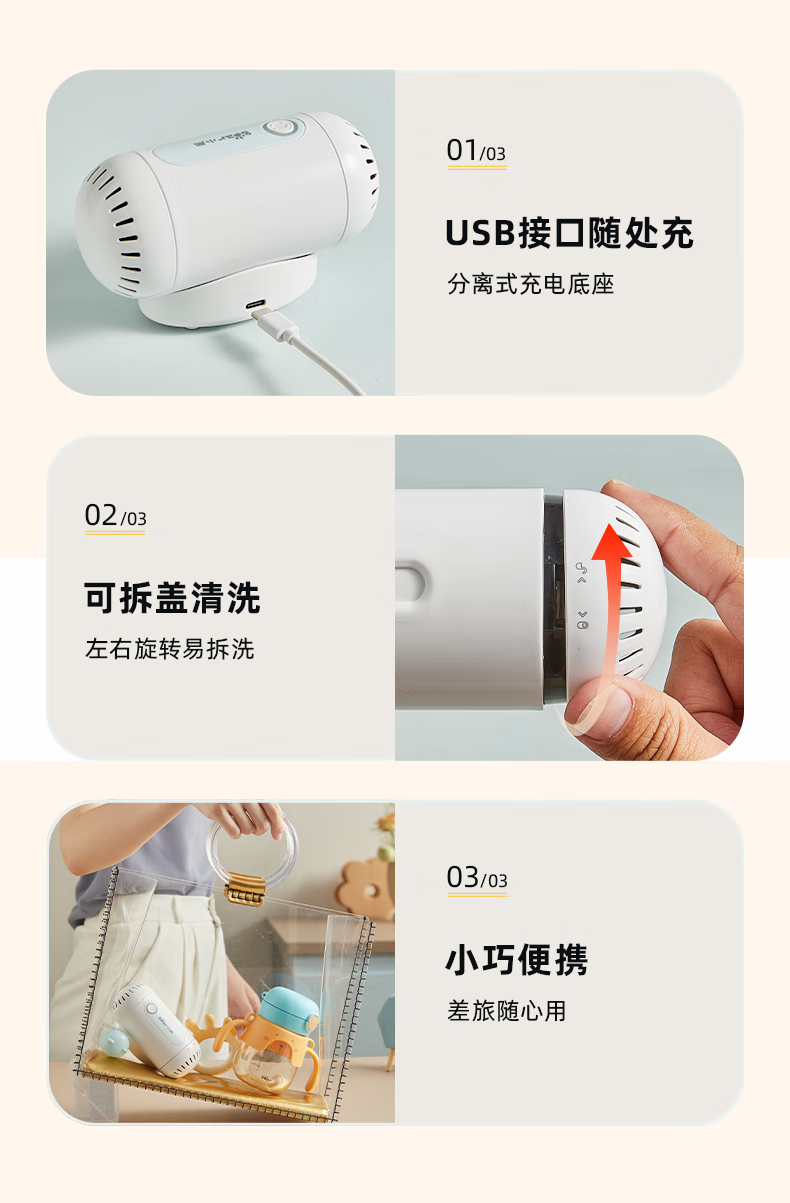 01/03

USB接口随处充

分离式充电底座

02/03

可拆盖清洗

左右旋转易拆洗

03/03

小巧便携

差旅随心用