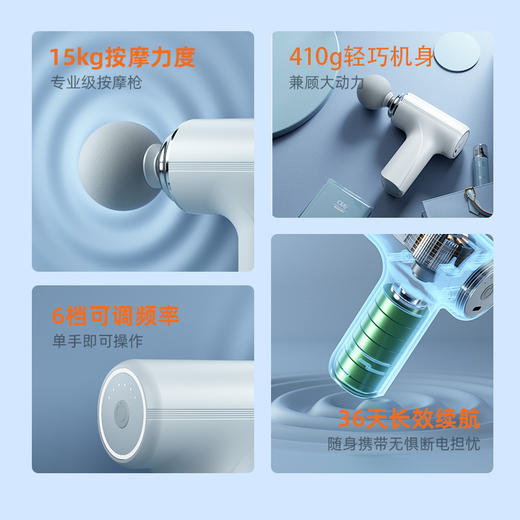 15kg按摩力度
专业级按摩枪

410g轻巧机身
兼顾大动力

6档可调频率
单手即可操作

36天长效续航
随身携带无惧断电担忧