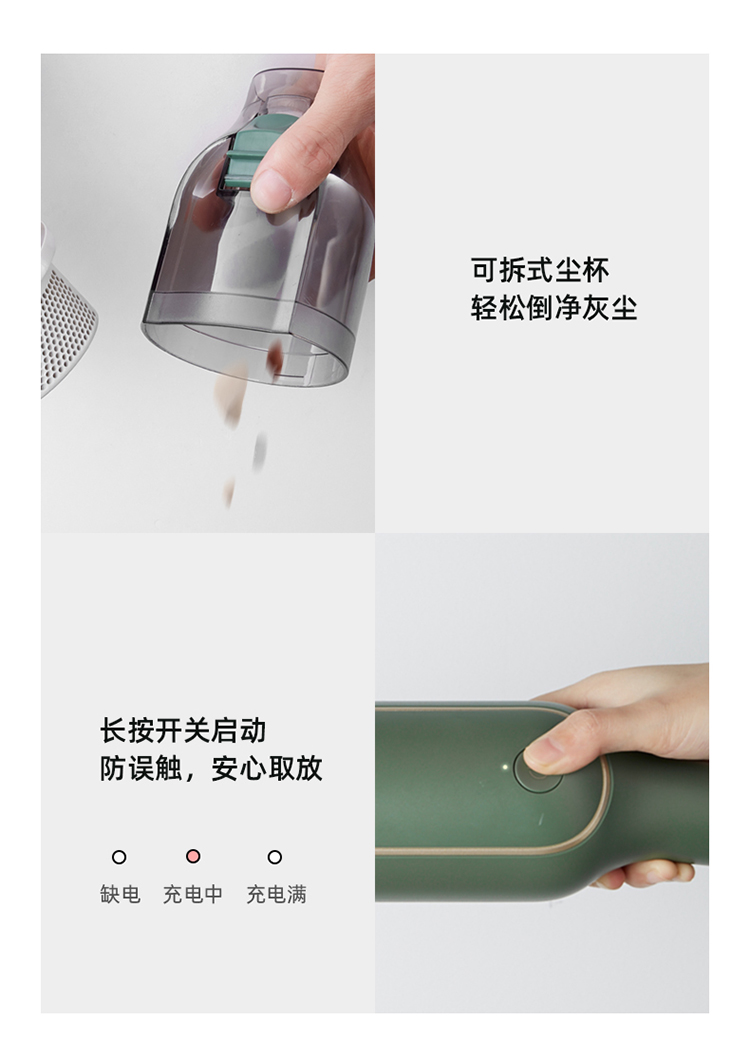 可拆式尘杯
轻松倒净灰尘

长按开关启动
防误触，安心取放

缺电 充电中 充电满