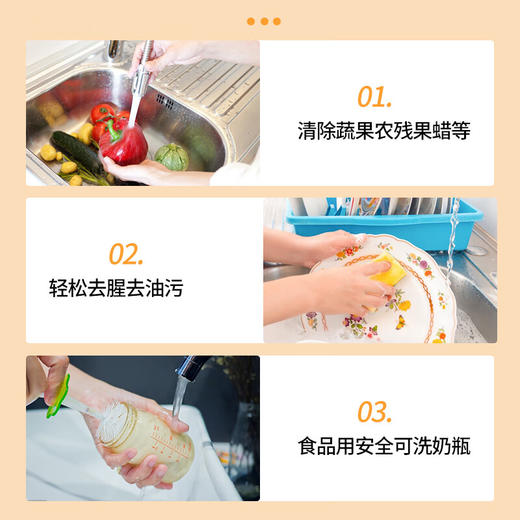 01.
清除蔬果农残果蜡等

02.
轻松去腥去油污

03.
食品用安全可洗奶瓶