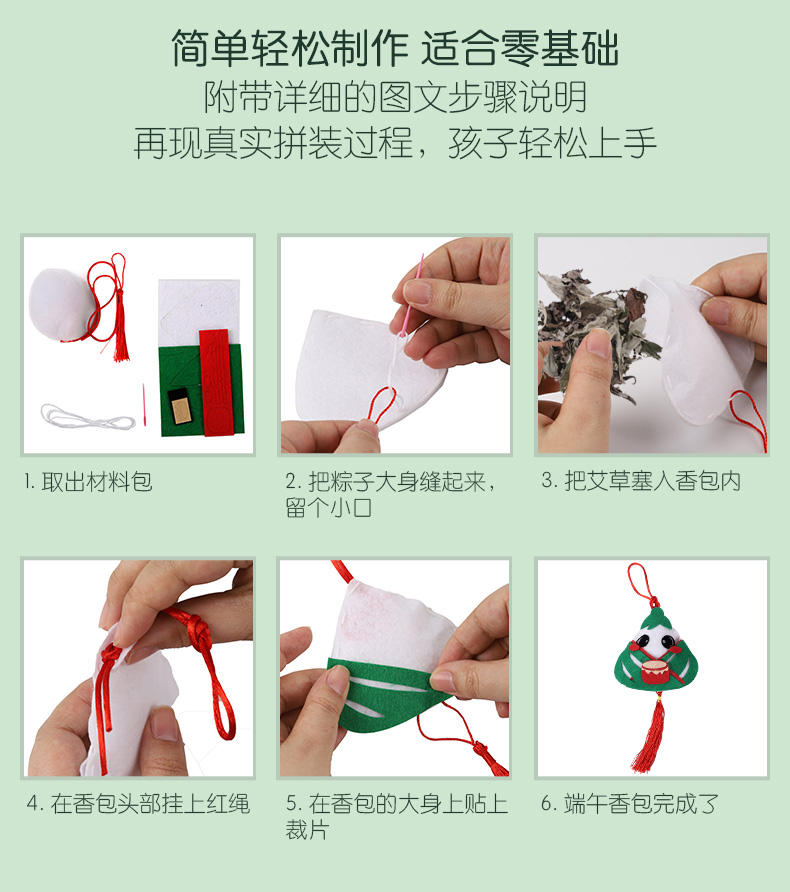 简单轻松制作 适合零基础
附带详细的图文步骤说明
再现真实拼装过程，孩子轻松上手

1. 取出材料包

2. 把粽子大身缝起来，留个小口

3. 把艾草塞入香包内

4. 在香包头部挂上红绳

5. 在香包的大身上贴上裁片

6. 端午香包完成了