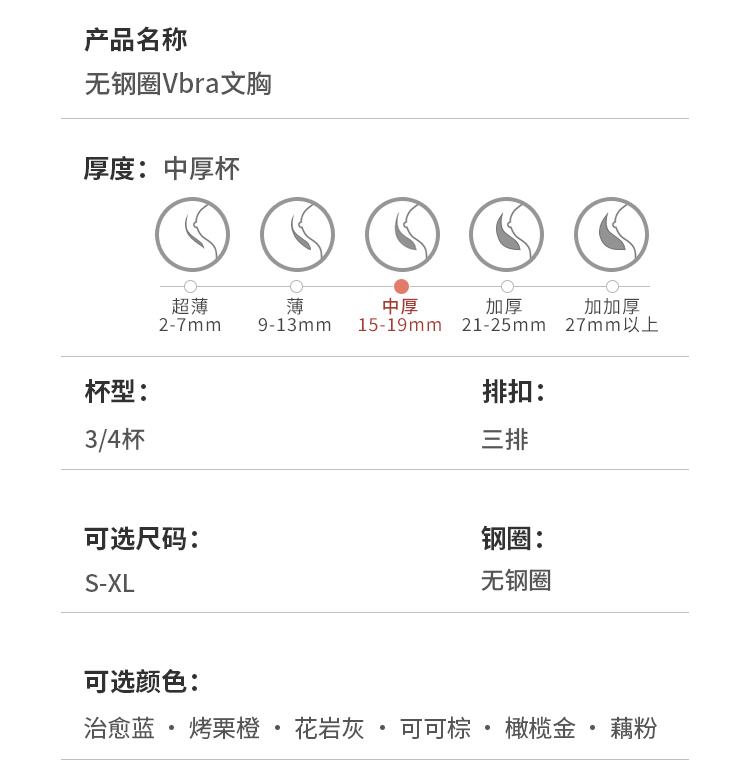 产品名称
无钢圈Vbra文胸

厚度：中厚杯

超薄
2-7mm

薄
9-13mm

中厚
15-19mm

加厚
21-25mm

加加厚
27mm以上

杯型：
3/4杯

排扣：
三排

可选尺码：
S-XL

钢圈：
无钢圈

可选颜色：
治愈蓝 · 烤栗橙 · 花岩灰 · 可可棕 · 橄榄金 · 藕粉