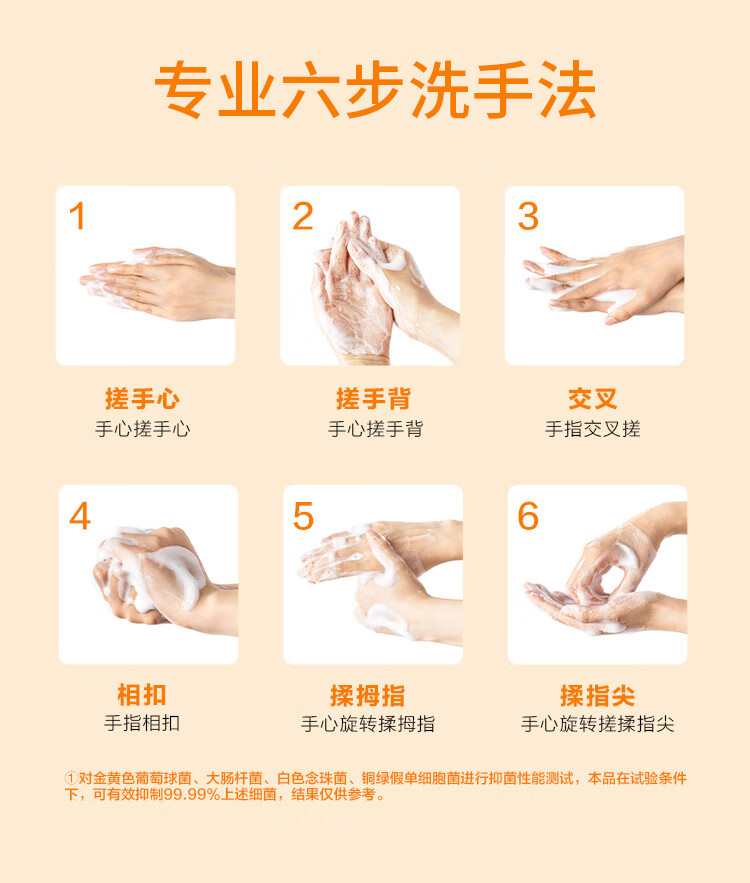 专业六步洗手法

1

搓手心
手心搓手心

2

搓手背
手心搓手背

3

交叉
手指交叉搓

4

相扣
手指相扣

5

揉拇指
手心旋转揉拇指

6

揉指尖
手心旋转搓揉指尖

①对金黄色葡萄球菌、大肠杆菌、白色念珠菌、铜绿假单细胞菌进行抑菌性能测试，本品在试验条件下，可有效抑制99.99%上述细菌，结果仅供参考。