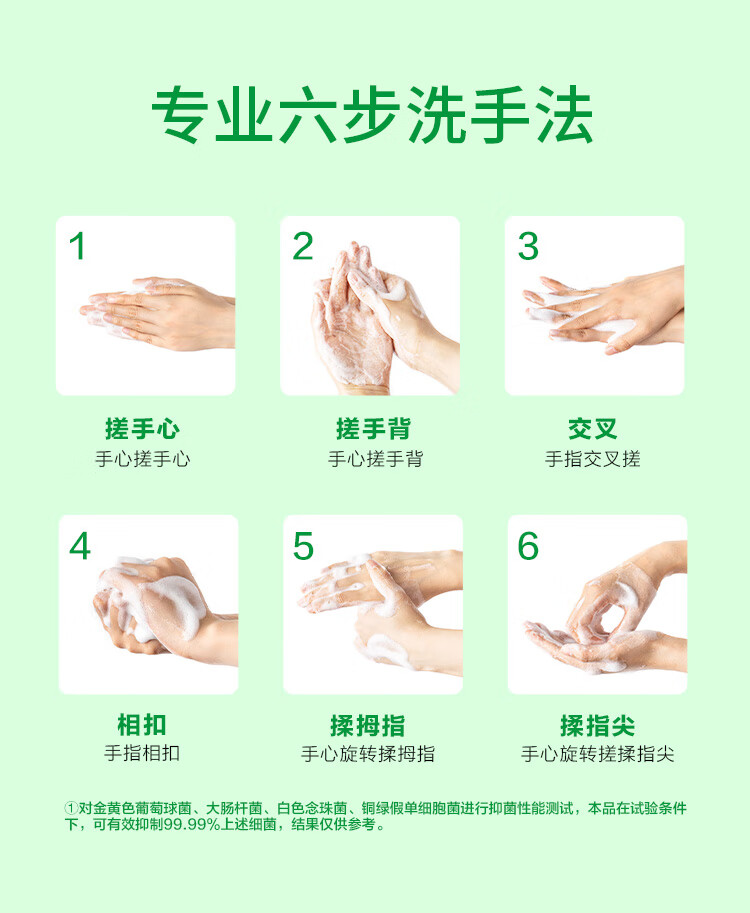 专业六步洗手法

1

搓手心
手心搓手心

2

搓手背
手心搓手背

3

交叉
手指交叉搓

4

相扣
手指相扣

5

揉拇指
手心旋转揉拇指

6

揉指尖
手心旋转搓揉指尖

①对金黄色葡萄球菌、大肠杆菌、白色念珠菌、铜绿假单细胞菌进行抑菌性能测试，本品在试验条件下，可有效抑制99.99%上述细菌，结果仅供参考。