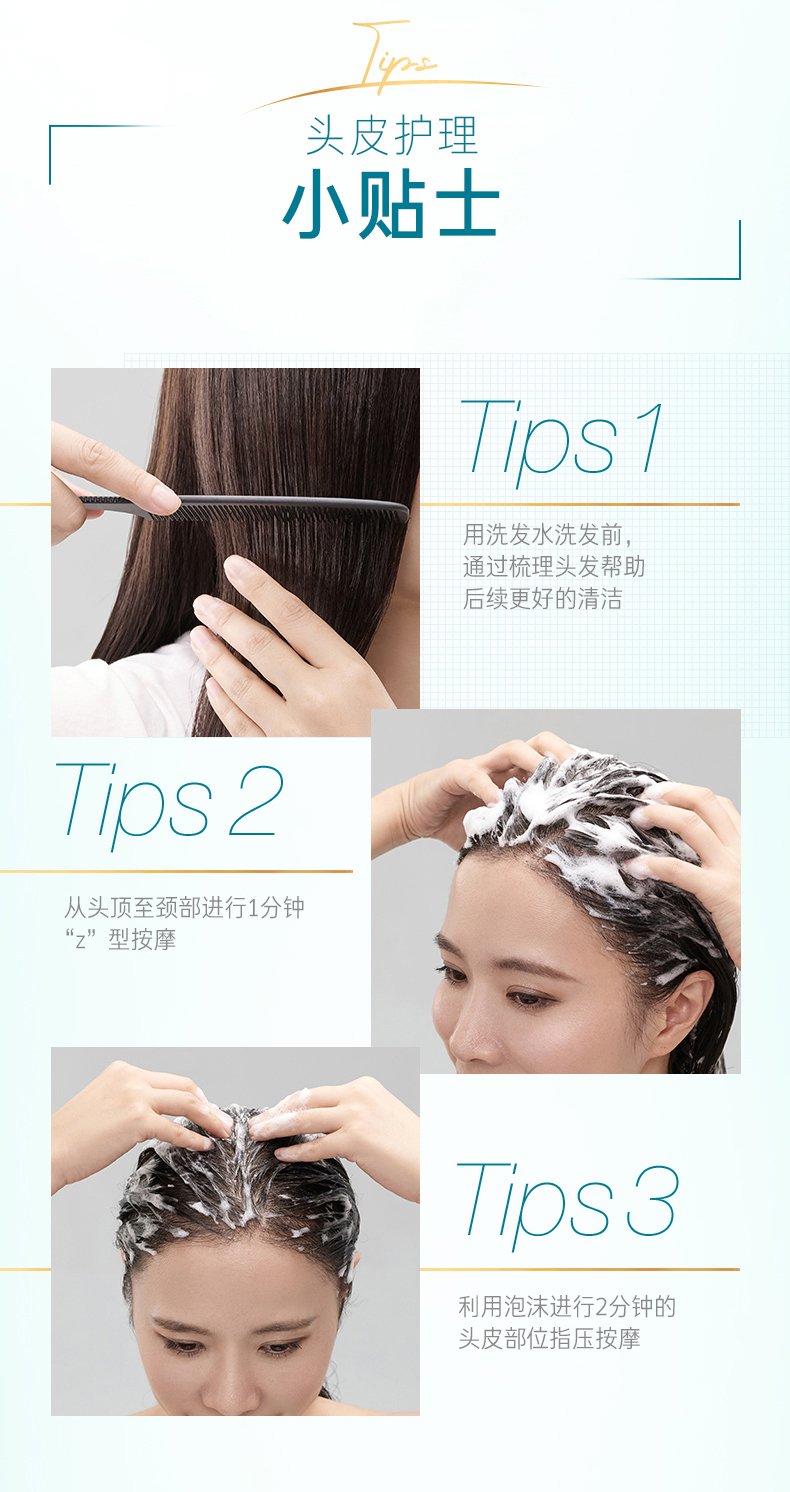 Tips

头皮护理

小贴士

Tips 1

用洗发水洗发前，通过梳理头发帮助后续更好的清洁

Tips 2

从头顶至颈部进行1分钟“z”型按摩

Tips 3

利用泡沫进行2分钟的头皮部位指压按摩